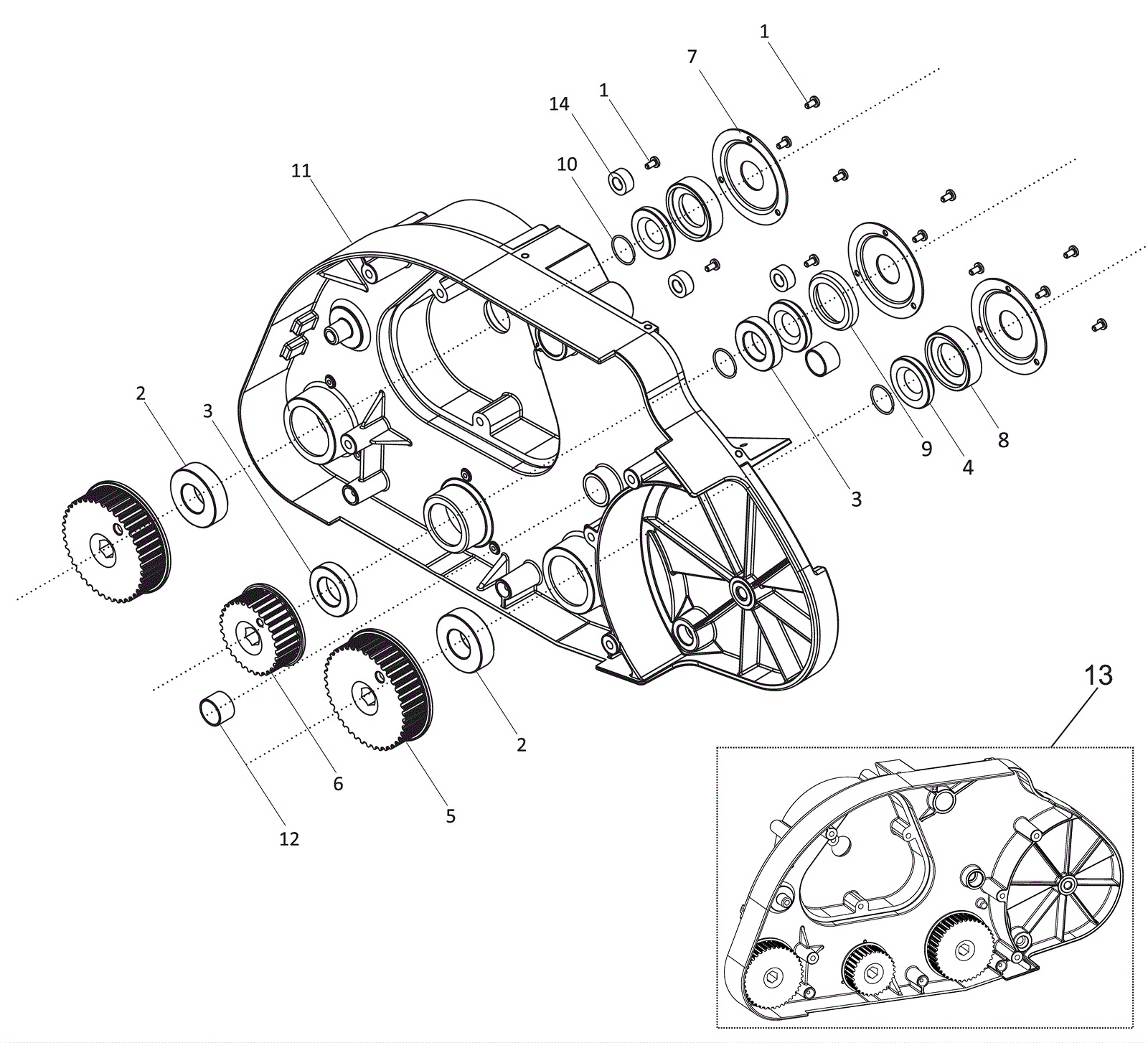 1
7
14
1
10
11
2
3
9
4
8
3
2
6
5
12
13