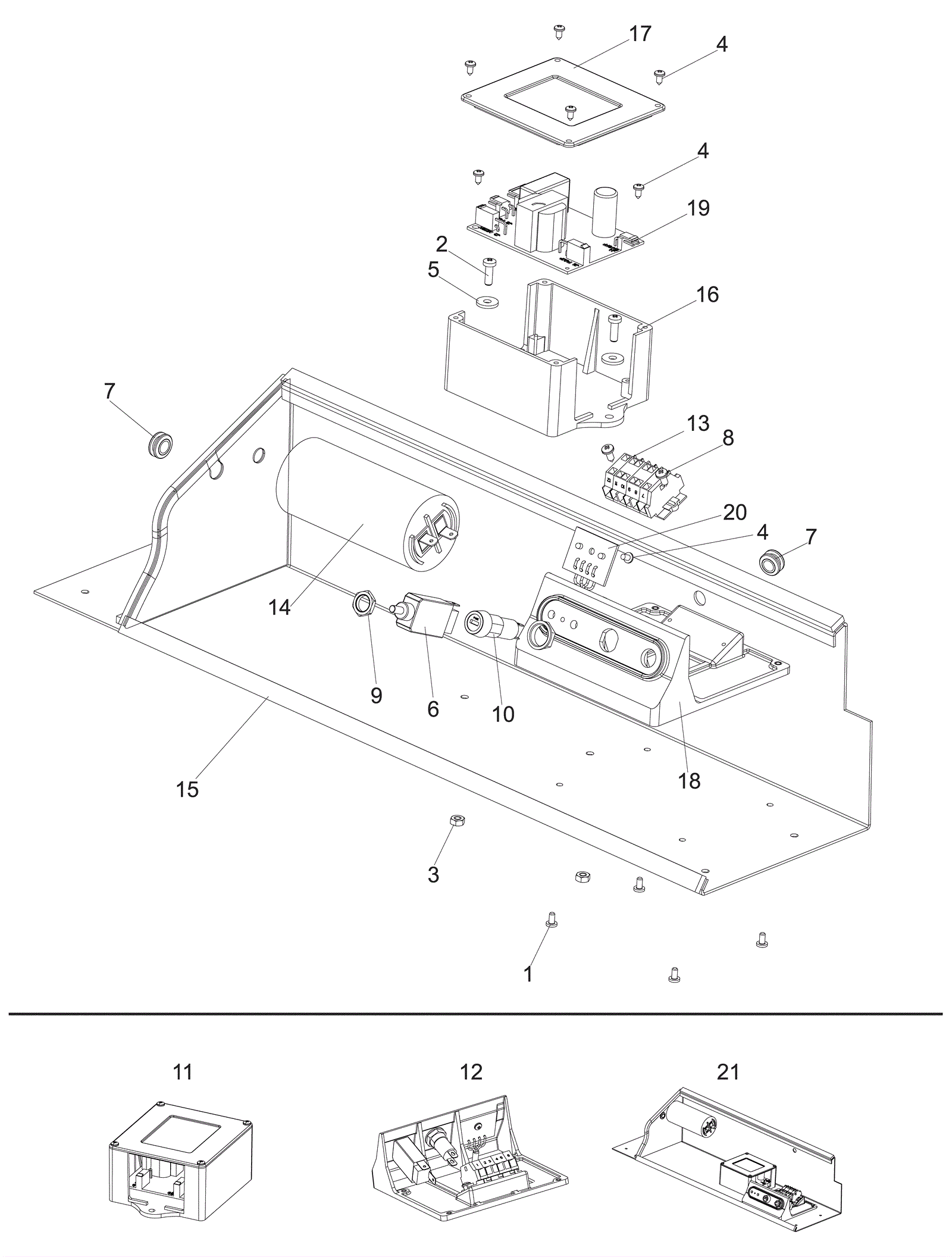 17
4
4
19
2
5
16
7
13
8
20
4
7
14
9
6
10
18
15
3
1
11
12
21