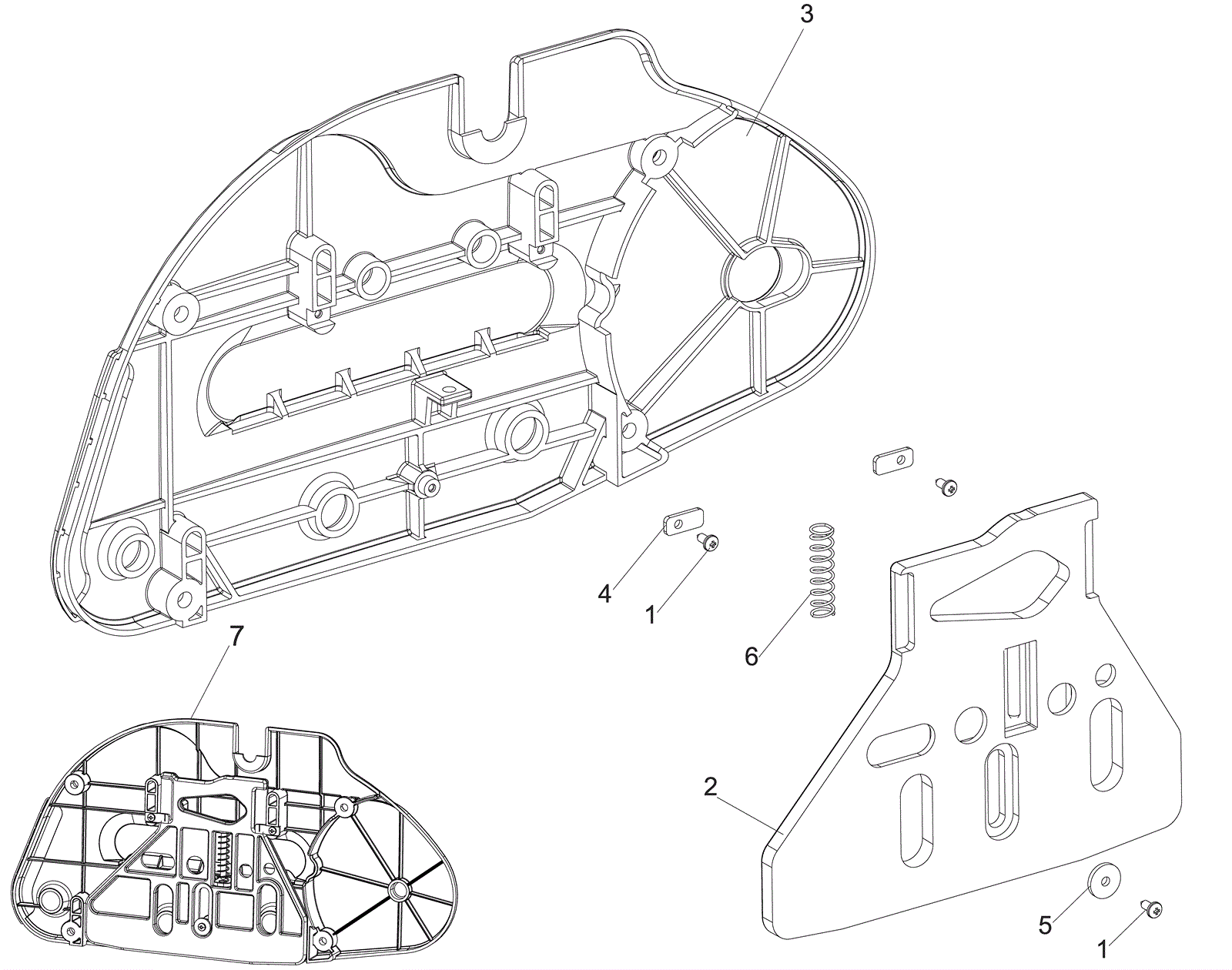 3
4
1
6
7
2
5
1