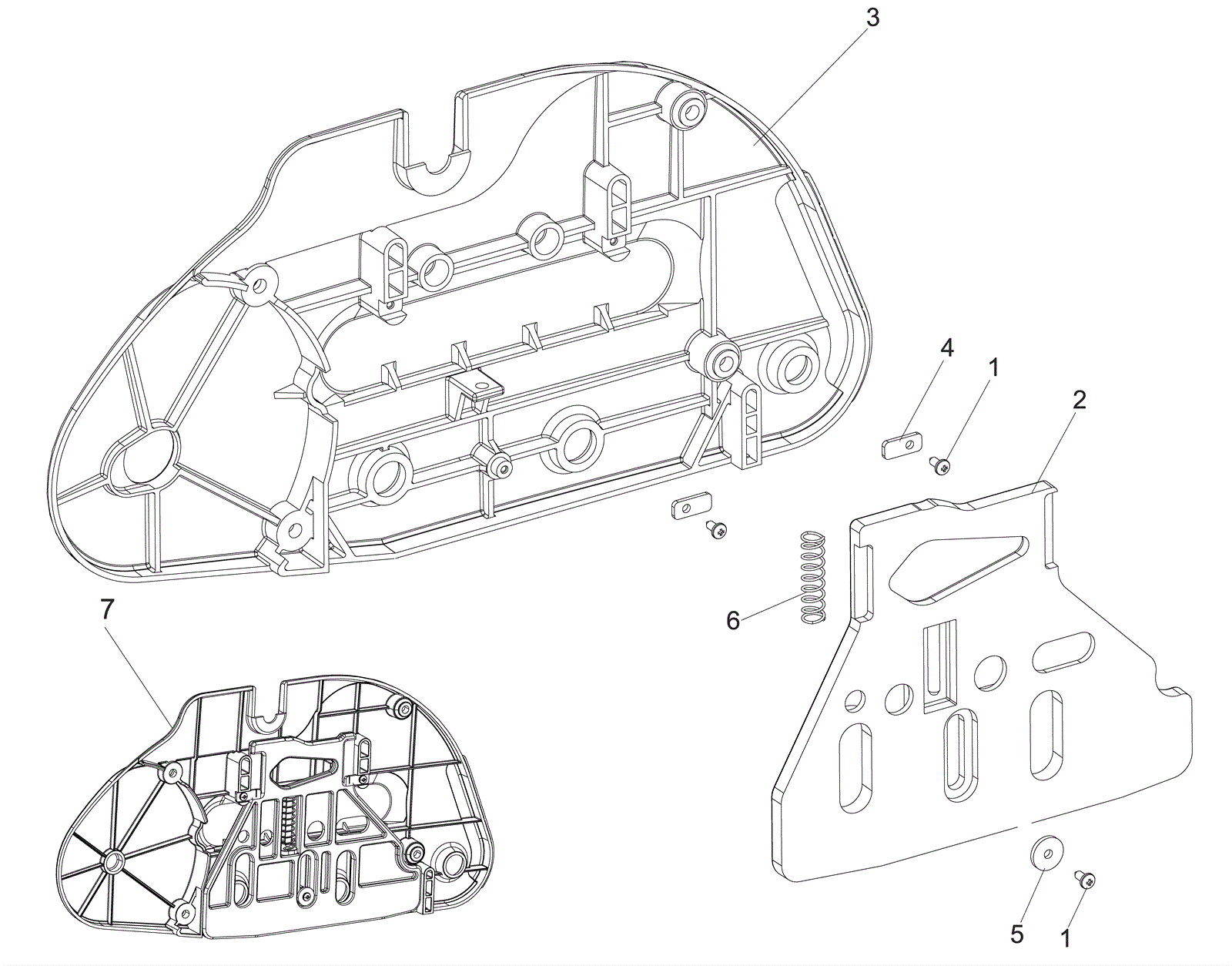 3
4
1
2
6
7
5
1