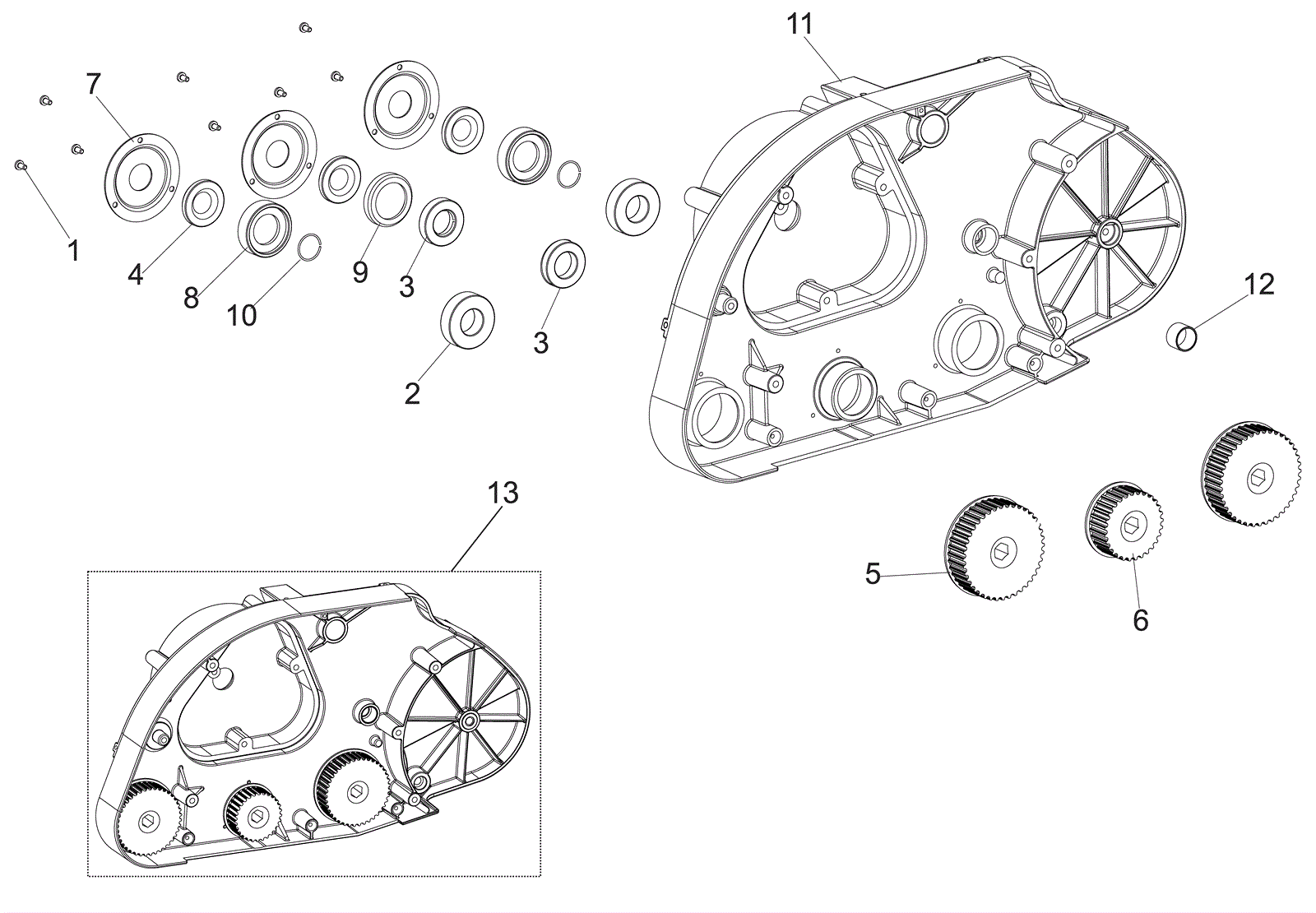 11
7
1
4
8
10
9
3
3
2
12
13
5
6