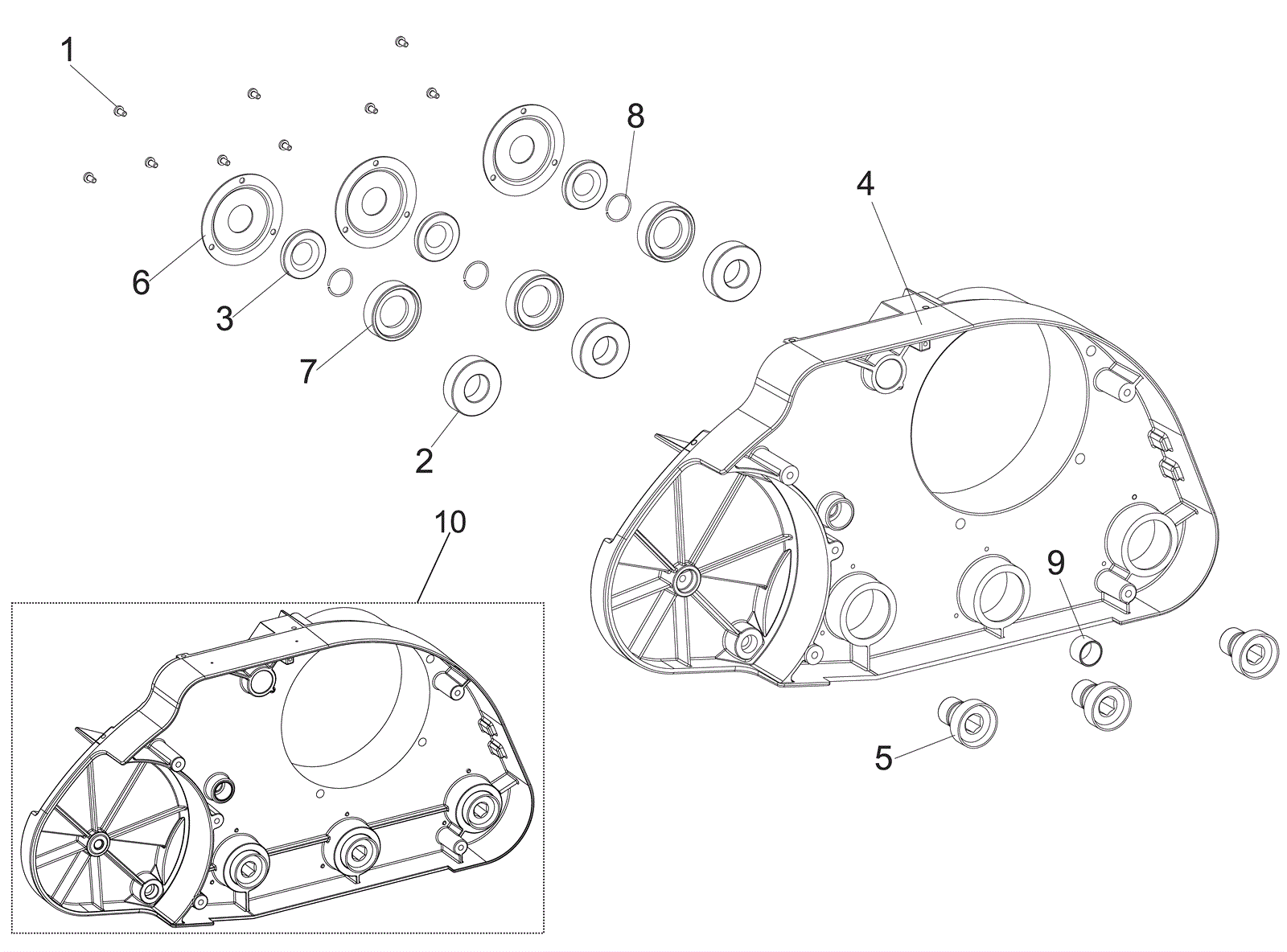 1
8
4
6
3
7
2
10
9
5