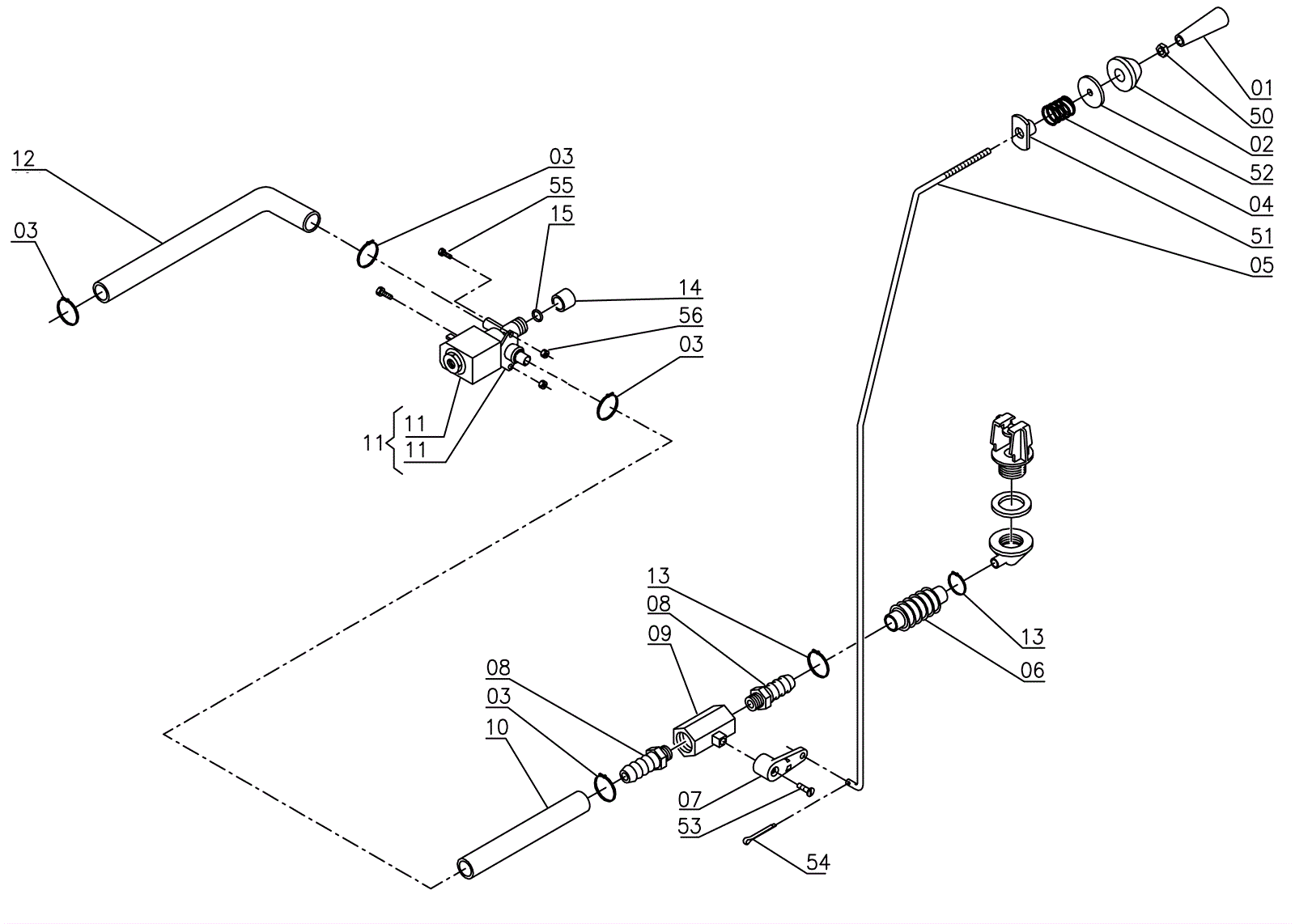 12
03
03
55
15
14
56
03
11
11
11
01
50
02
52
04
51
05
13
08
09
08
03
10
13
06
07
53
54