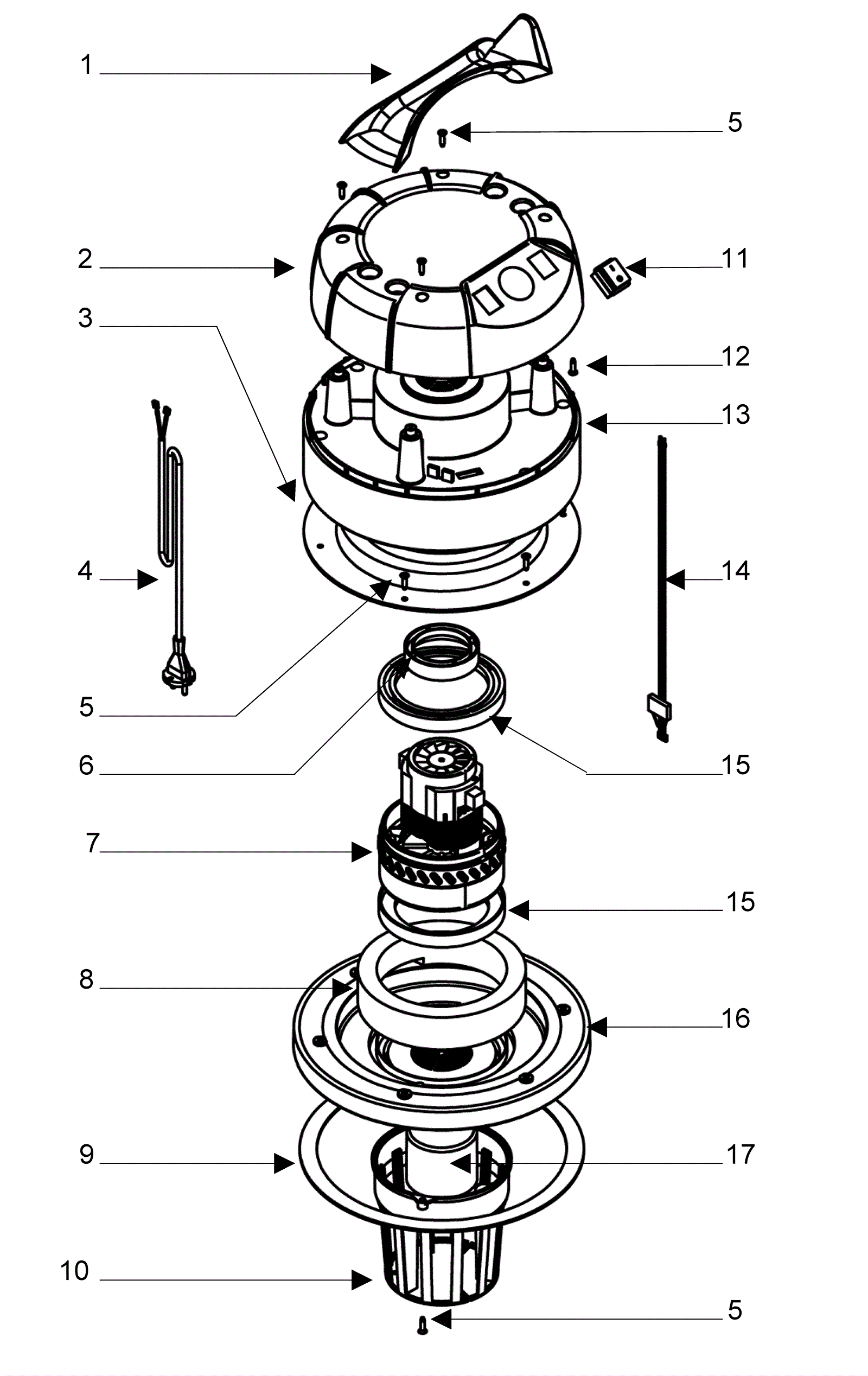 1
5
2
11
3
12
13
4
14
5
6
15
7
15
8
16
9
17
10
5