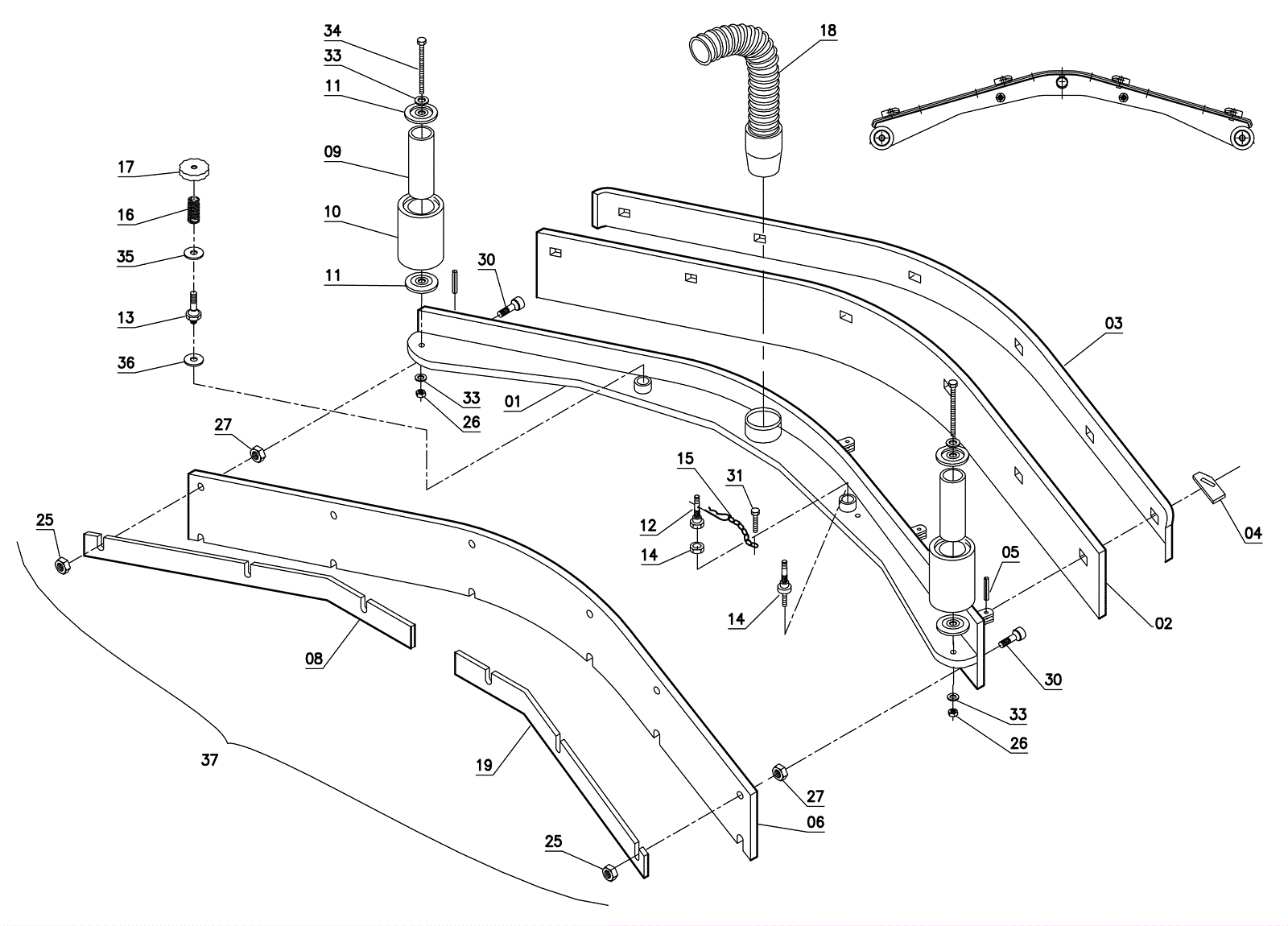 34
33
11
09
10
11
17
16
35
13
36
30
18
03
33
26
01
27
15
31
12
14
14
05
04
02
25
08
30
33
26
37
19
27
06
25