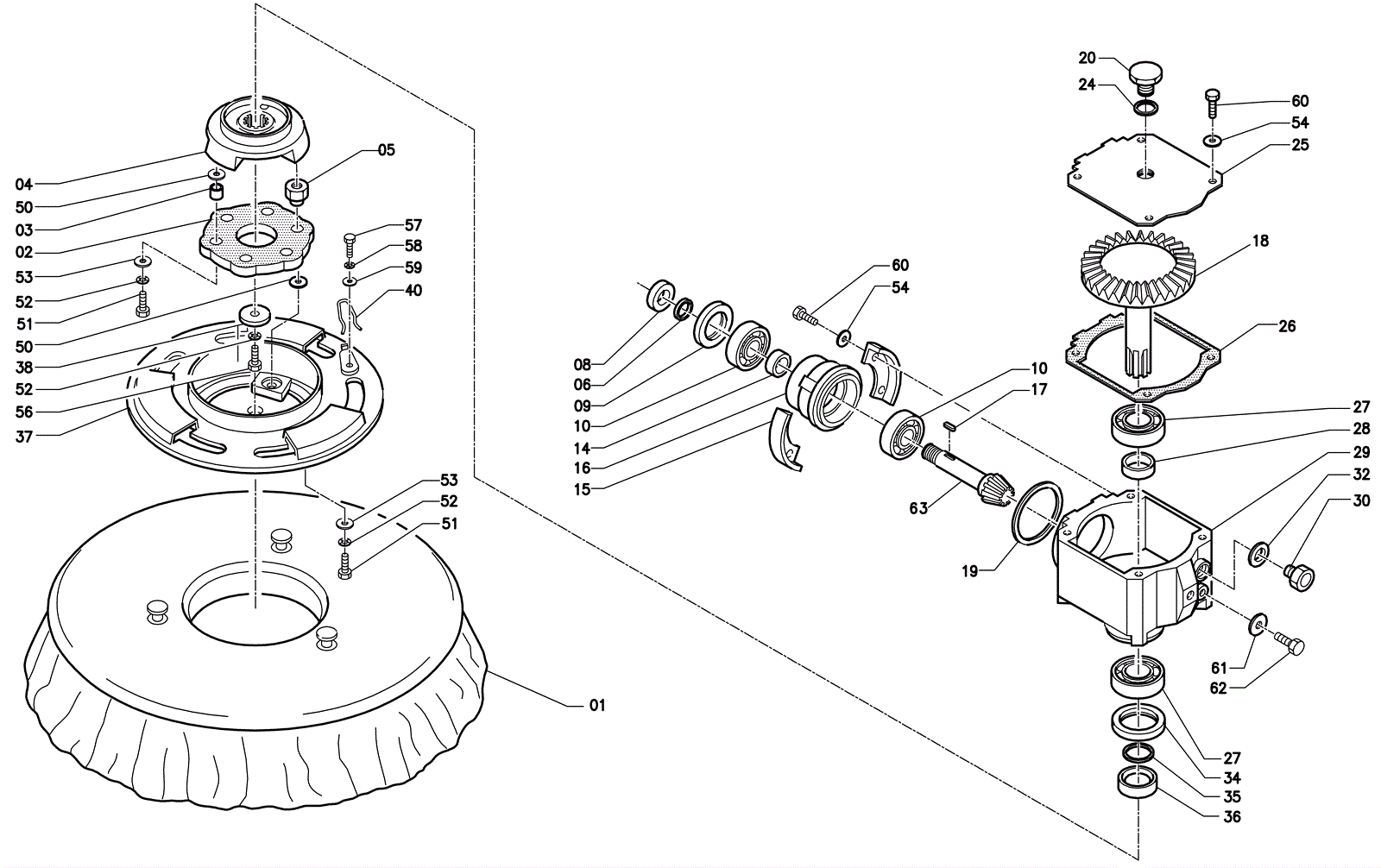 04
50
03
02
53
52
51
50
38
52
56
37
05
57
58
59
40
53
52
51
01
08
06
09
10
14
16
15
60
54
10
17
63
19
20
24
60
54
25
18
26
27
28
29
32
30
61
62
27
34
35
36