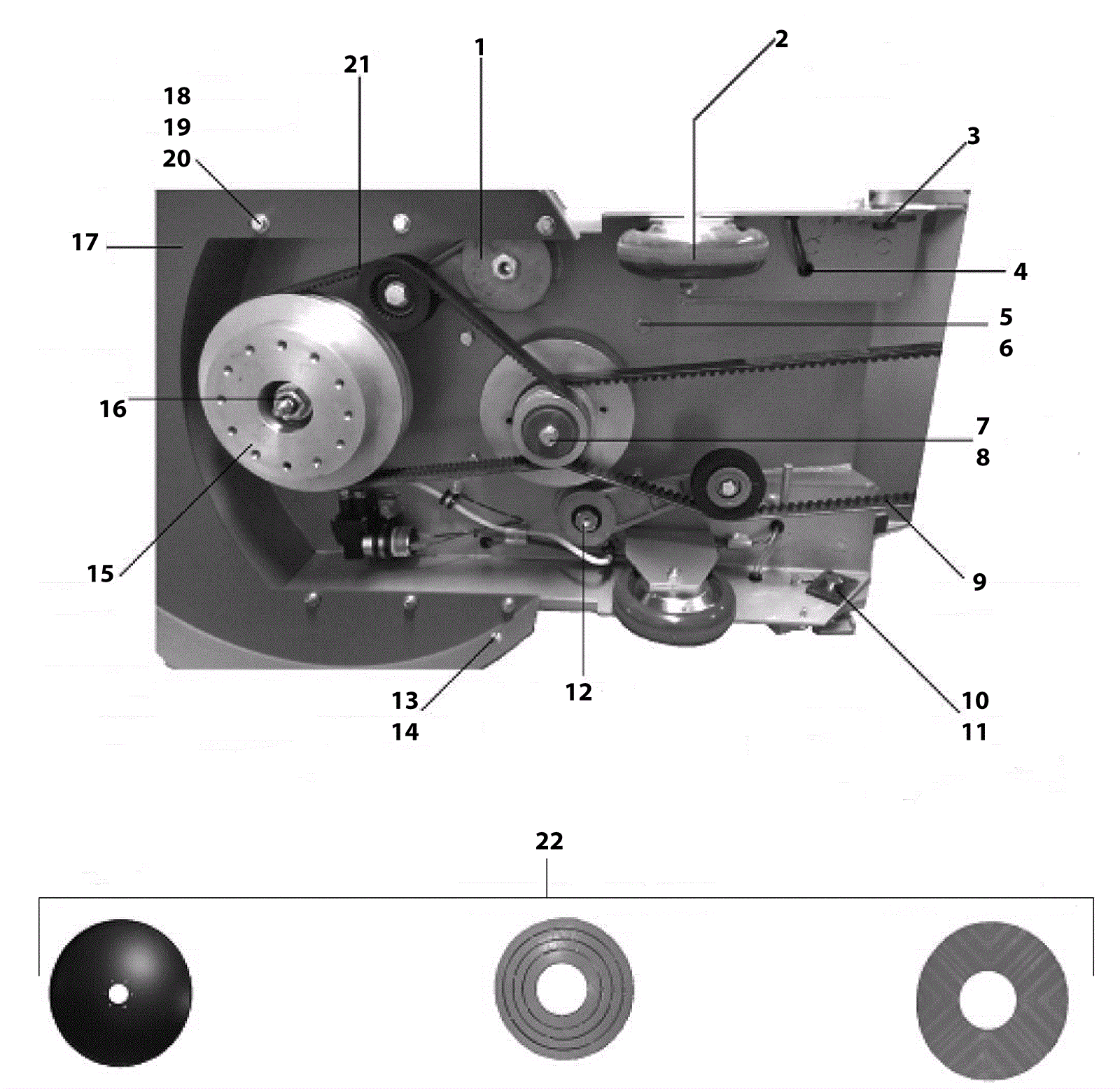 21
1
2
18
19
20
3
17
4
5
6
16
7
8
15
9
13
14
12
10
11
22