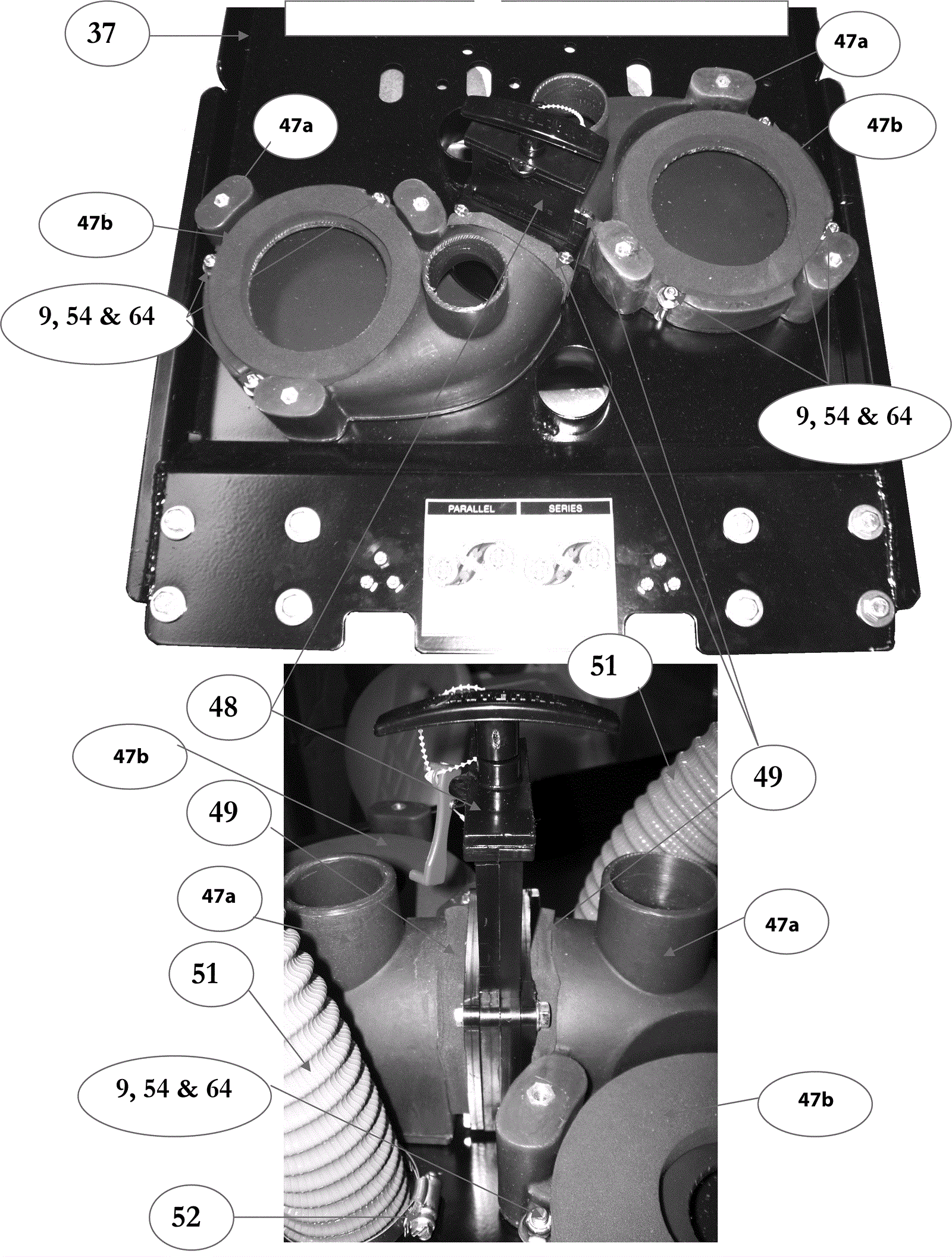 37

47a

47a

47b

47b

9, 54 & 64

9, 54 & 64

PARALLEL

SERIES

51

48

47b

49

49

47a

47a

51

9, 54 & 64

47b

52