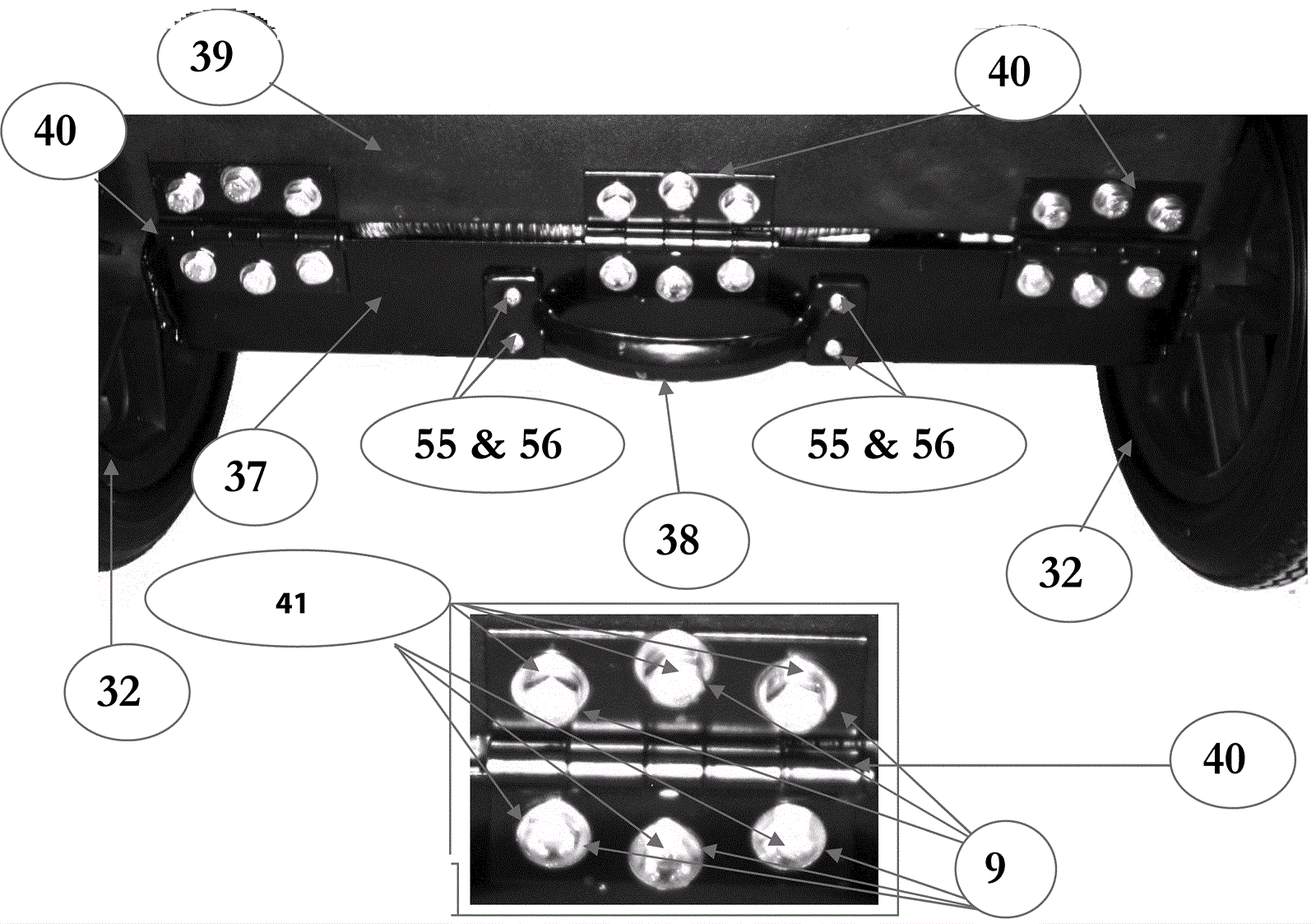 39
40
40
55 & 56
55 & 56
37
38
32
41
32
40
9