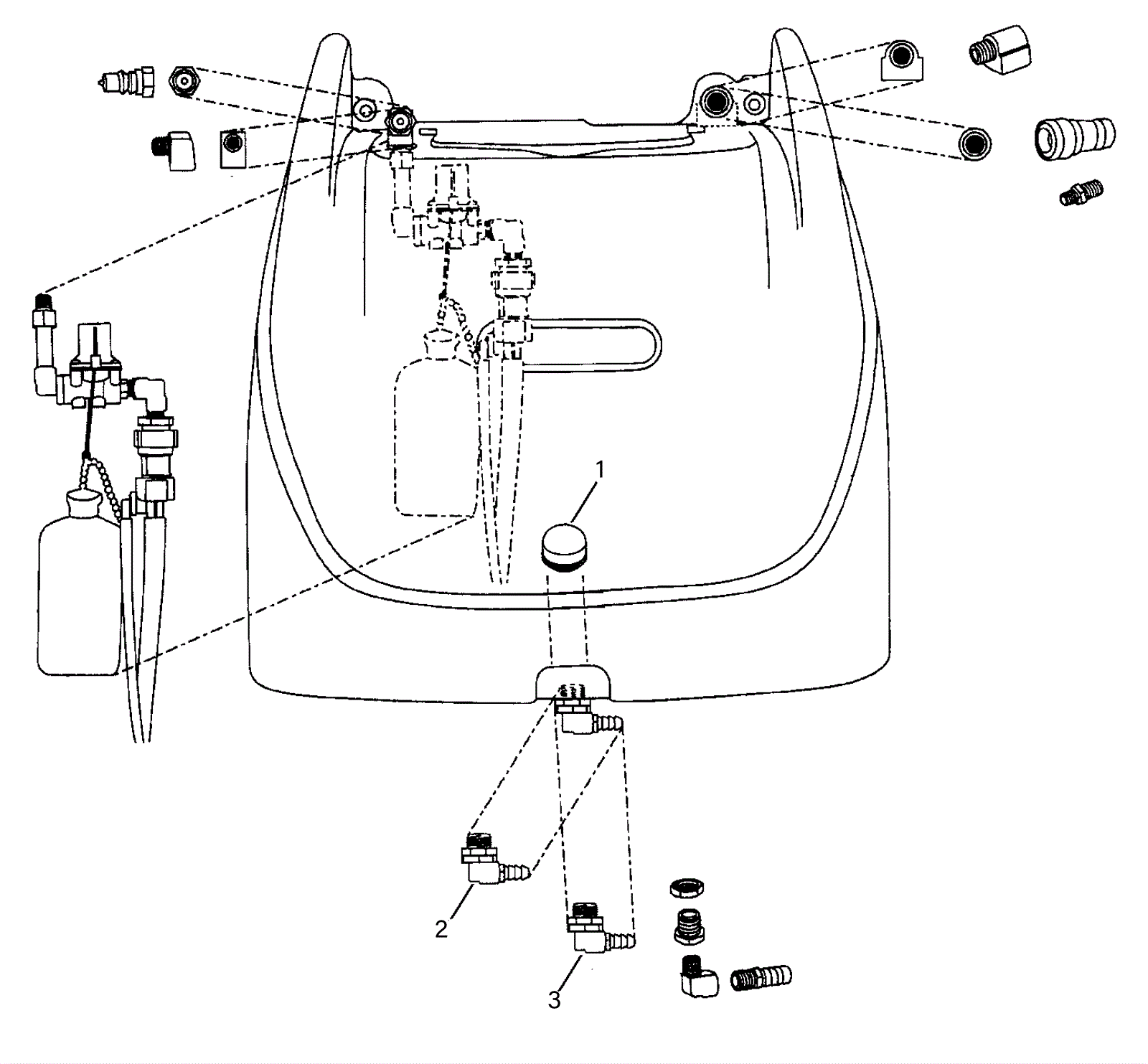 1

2

3