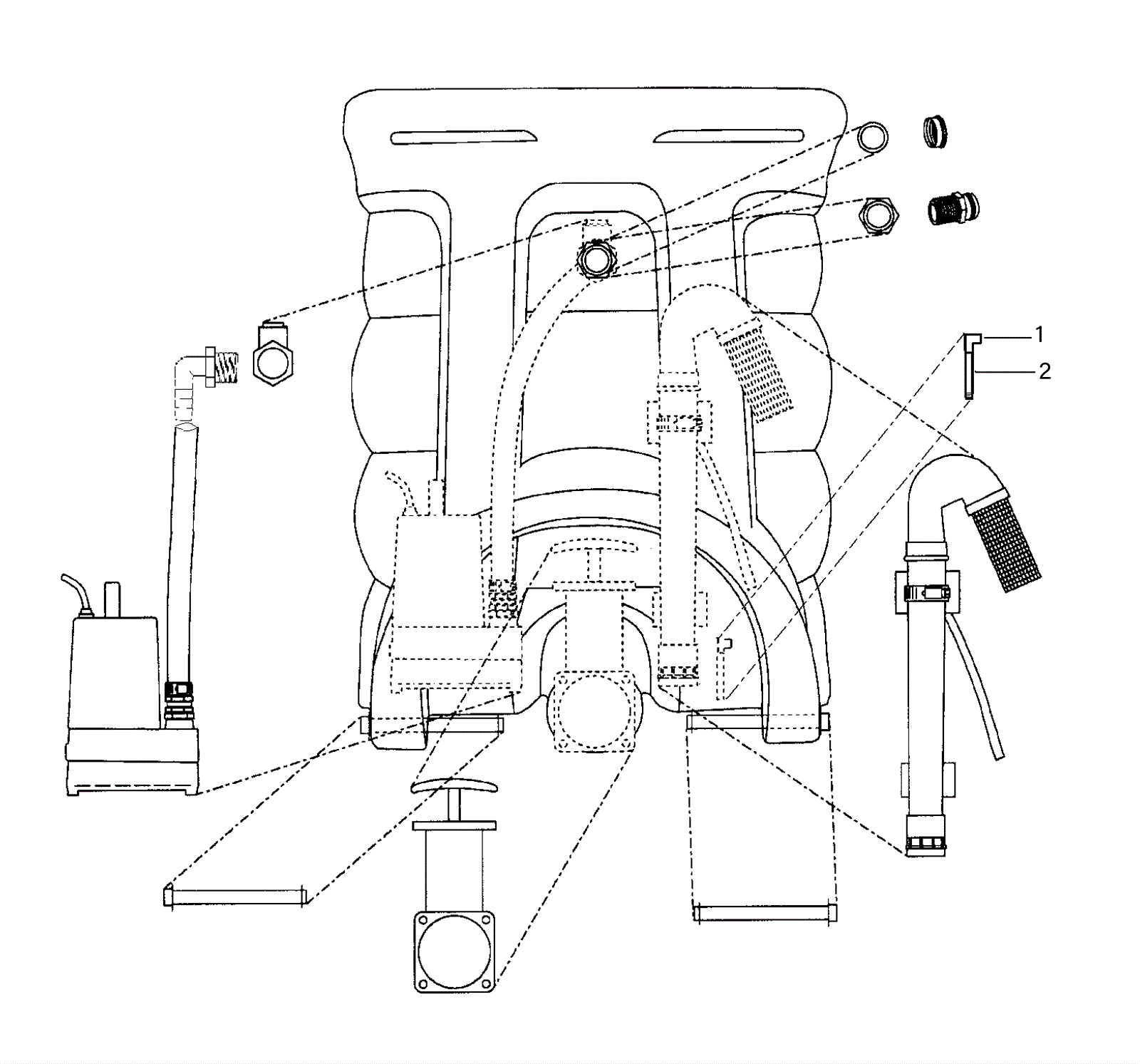 1
2