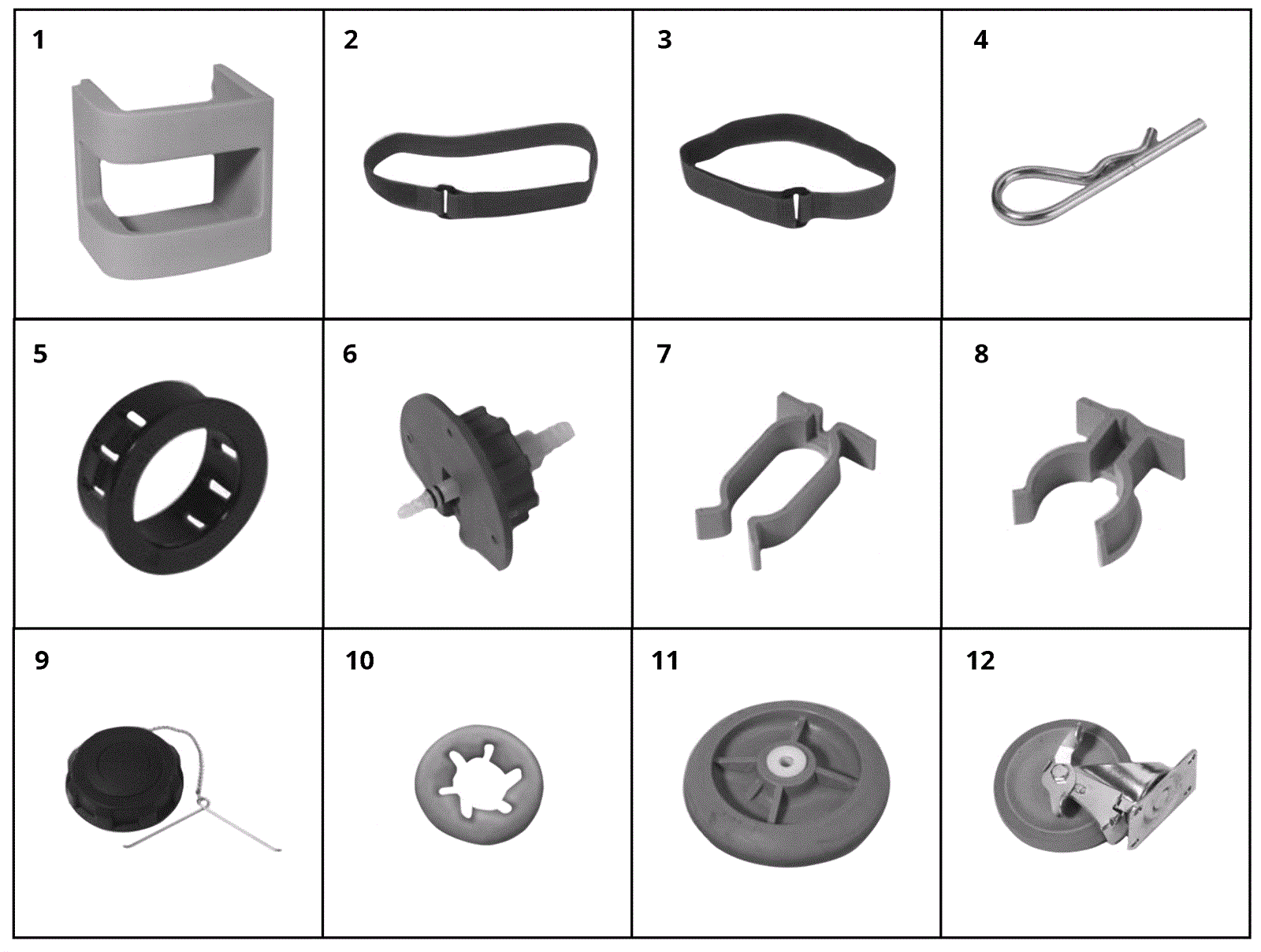 | 1 | 2 | 3 | 4 |
|---|---|---|---|
| 5 | 6 | 7 | 8 |
| 9 | 10 | 11 | 12 |