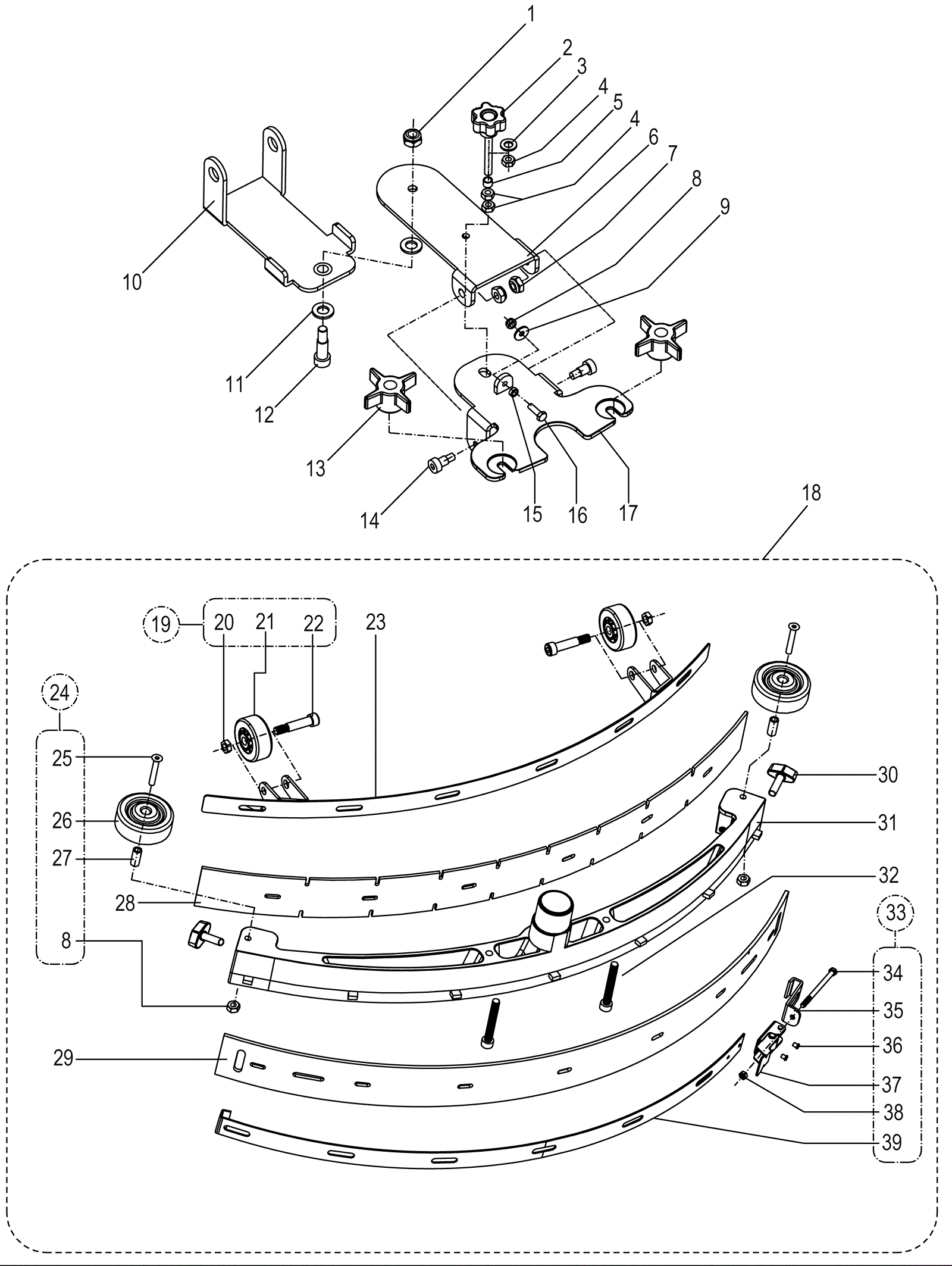 1
2
3
4
5
4
6
7
8
9
10
11
12
13
14
15
16
17
18
19
20
21
22
23
24
25
26
27
28
8
29
30
31
32
33
34
35
36
37
38
39