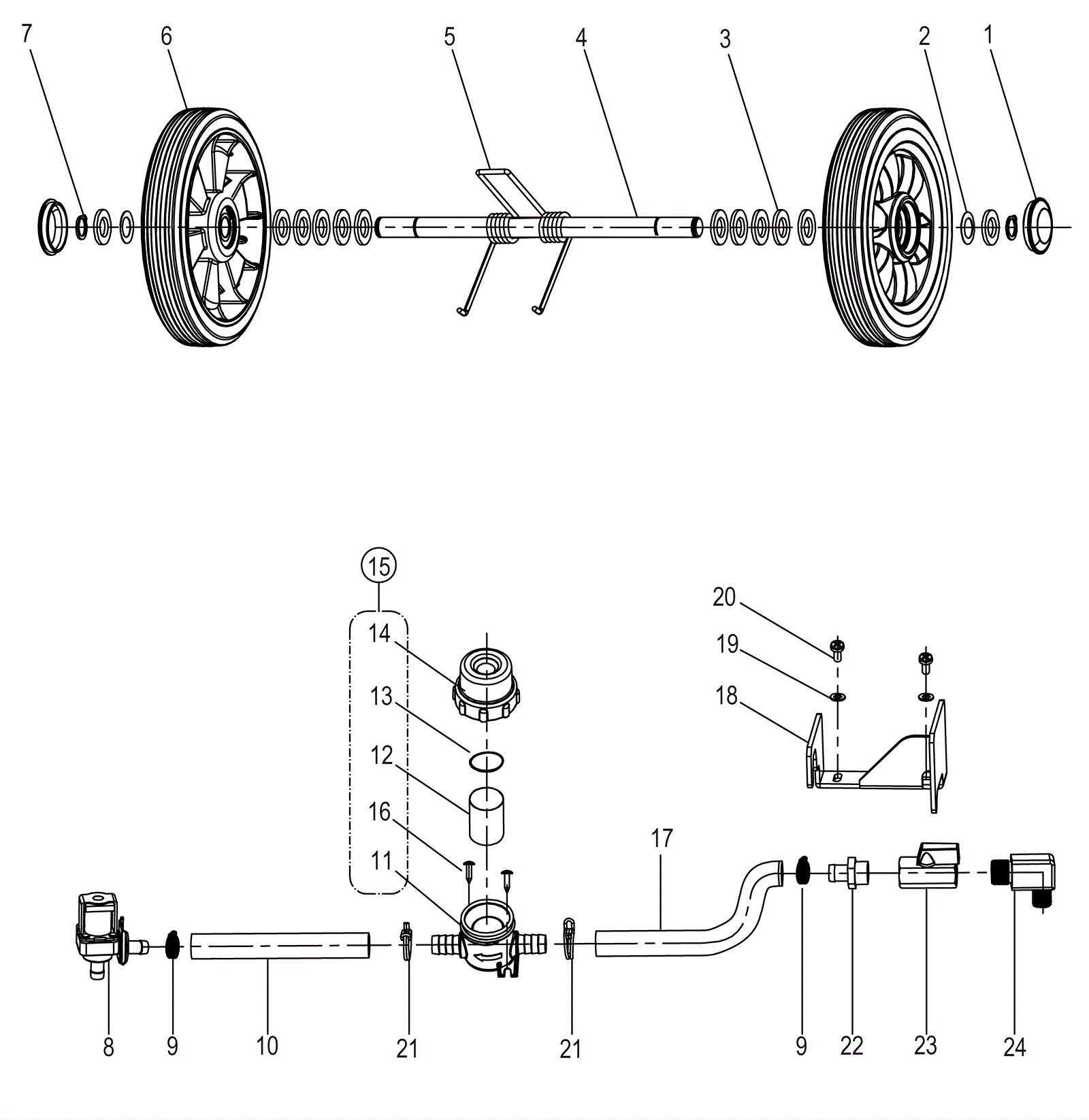 7
6
5
4
3
2
1

15
14
13
12
16
11

20
19
18

17

8
9
10
21
21
9
22
23
24