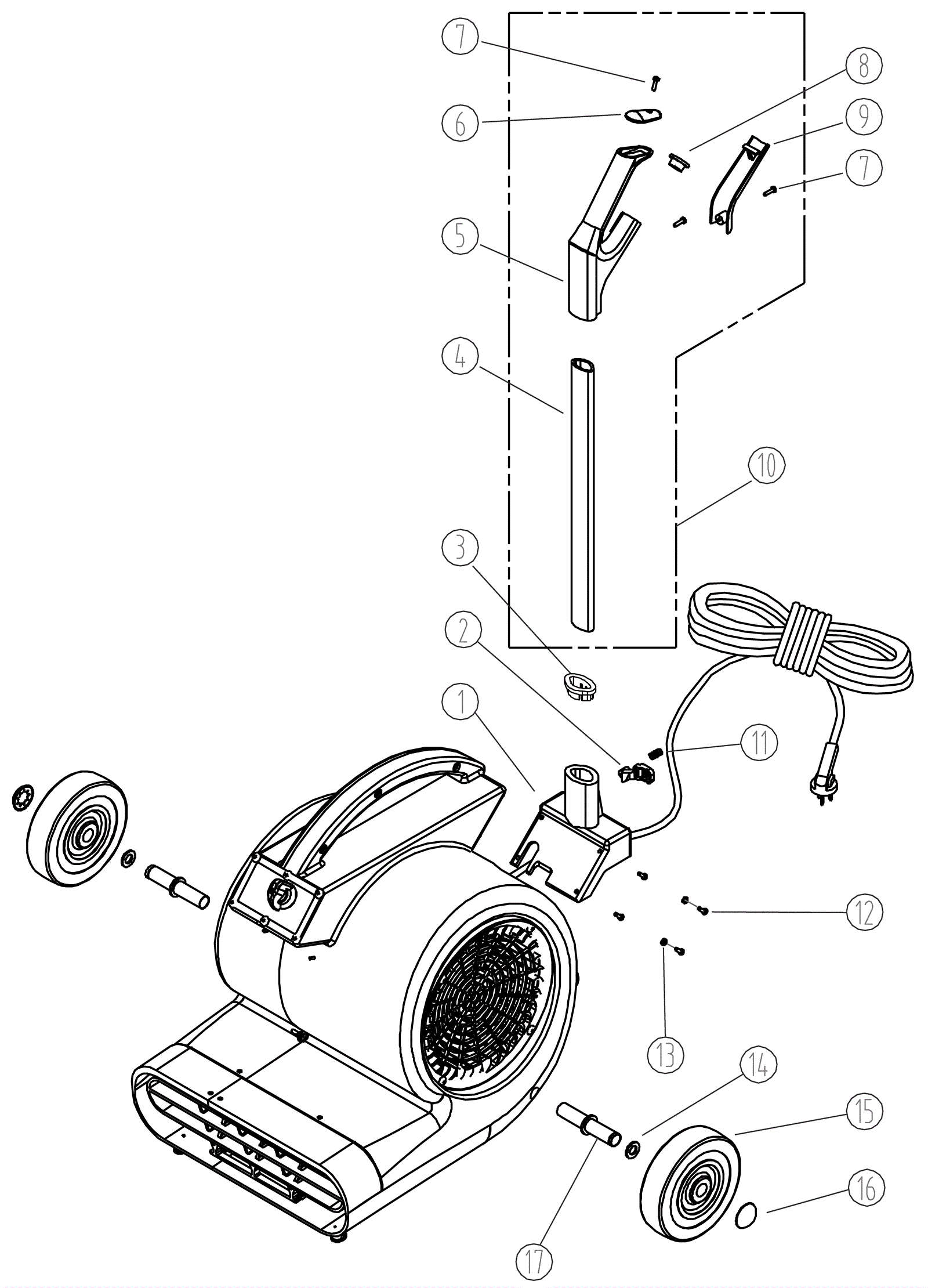 7
8
6
9
7
5
4
10
3
2
1
11
12
13
14
15
16
17