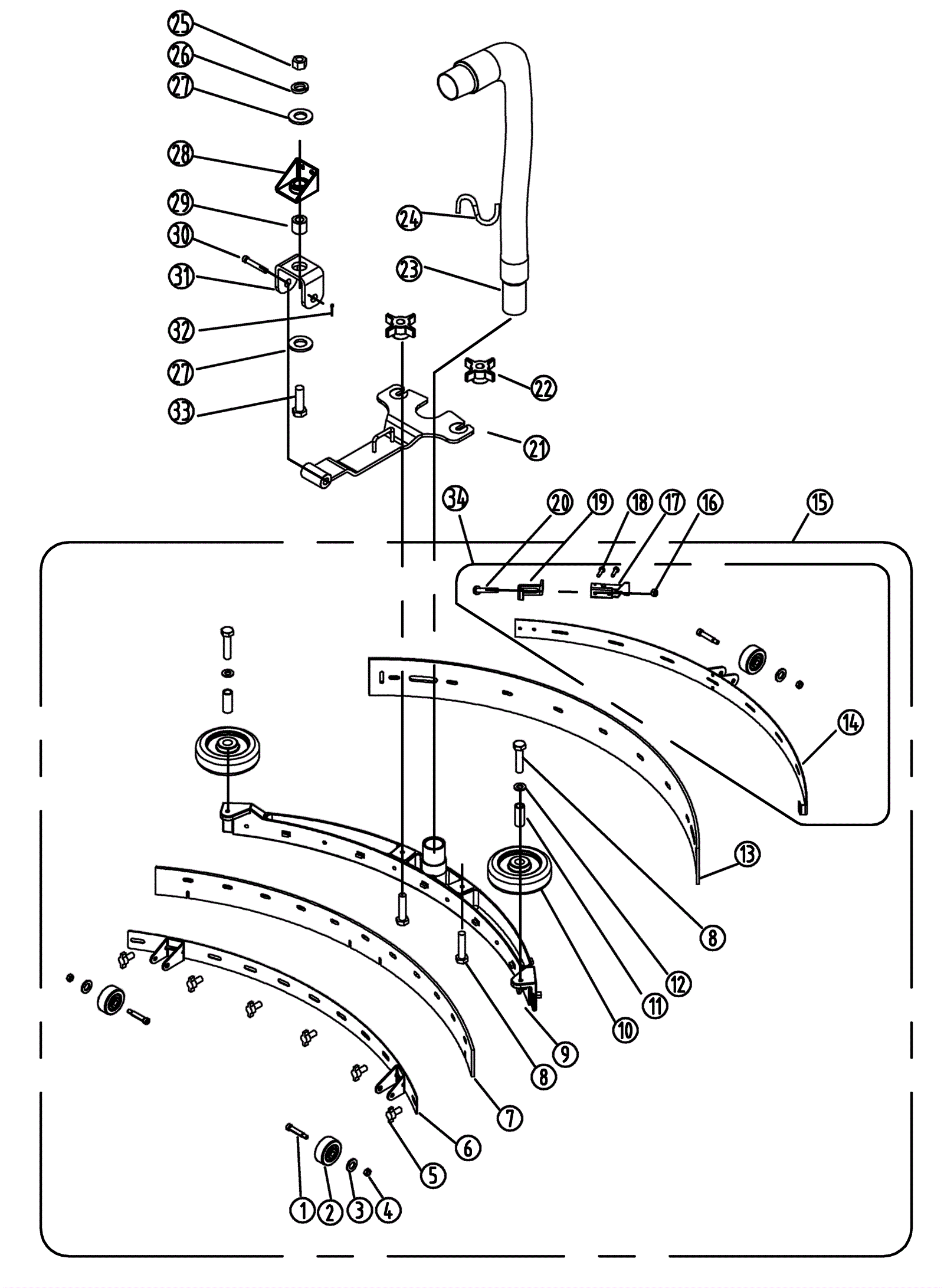 25
26
27
28
29
30
31
32
27
33
24
23
22
21
34
20
19
18
17
16
15
14
13
8
12
11
10
9
8
7
6
5
1
2
3
4