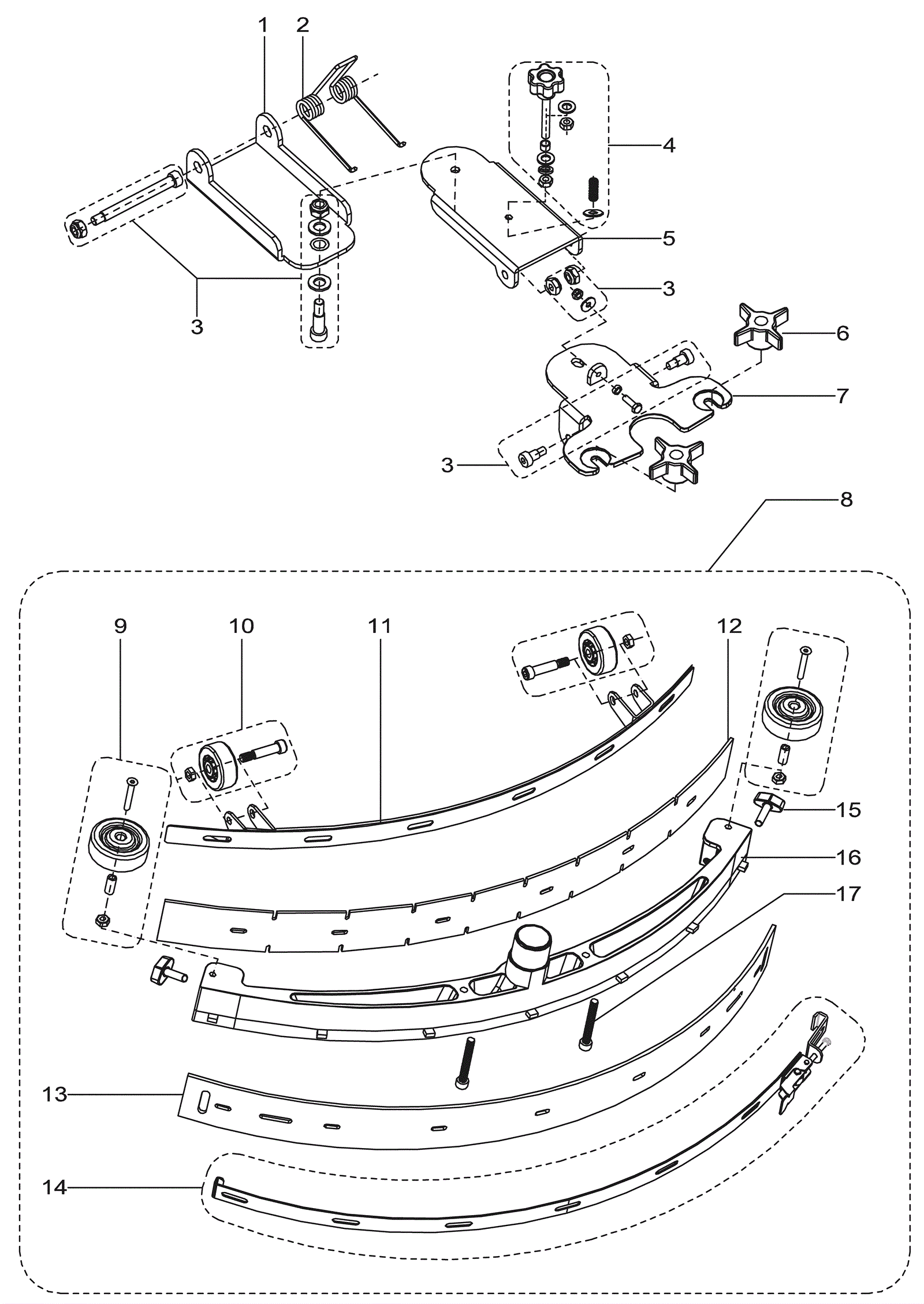 1
2
4
5
3
3
6
7
3
8
9
10
11
12
15
16
17
13
14