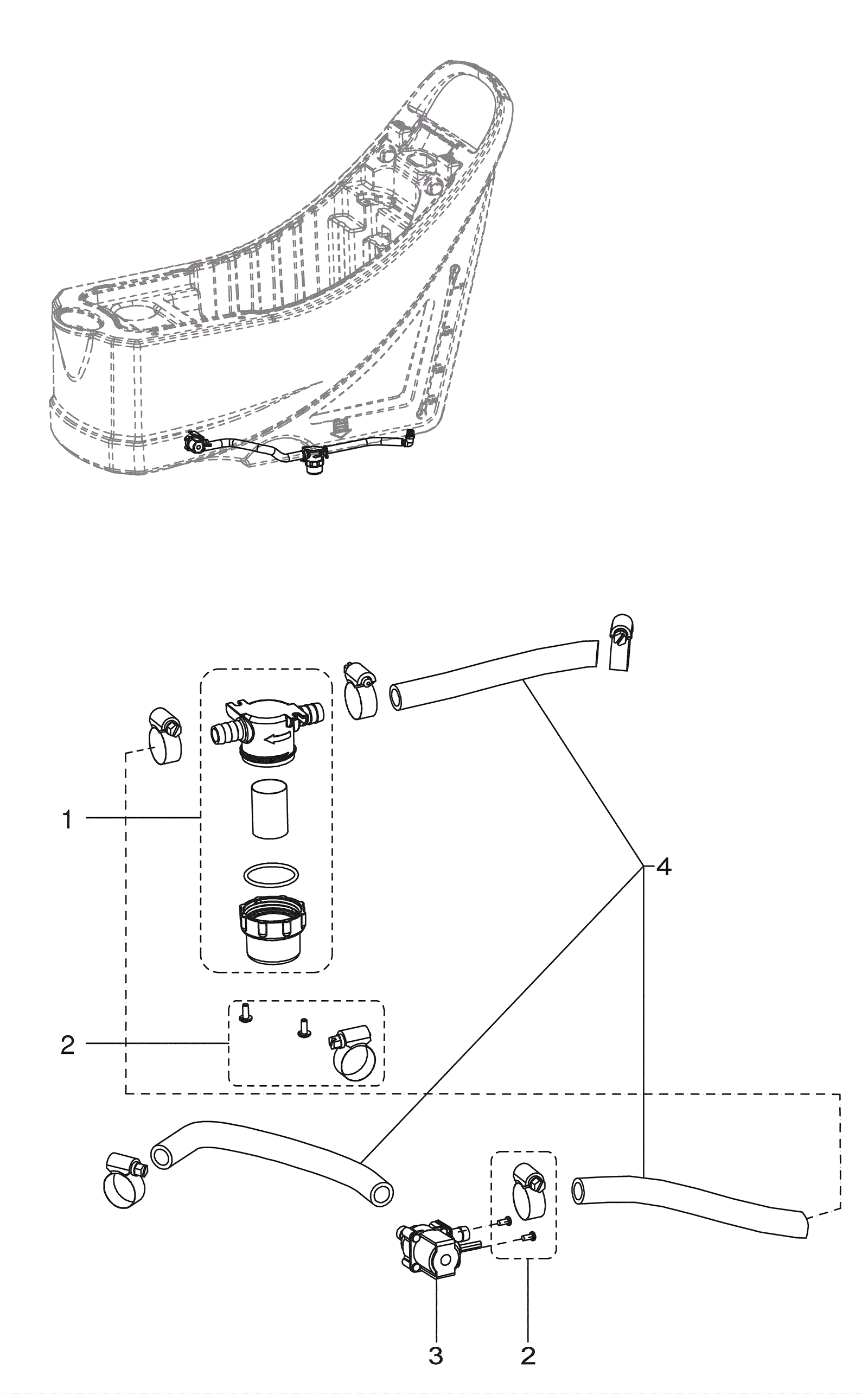 1

4

2

3

2