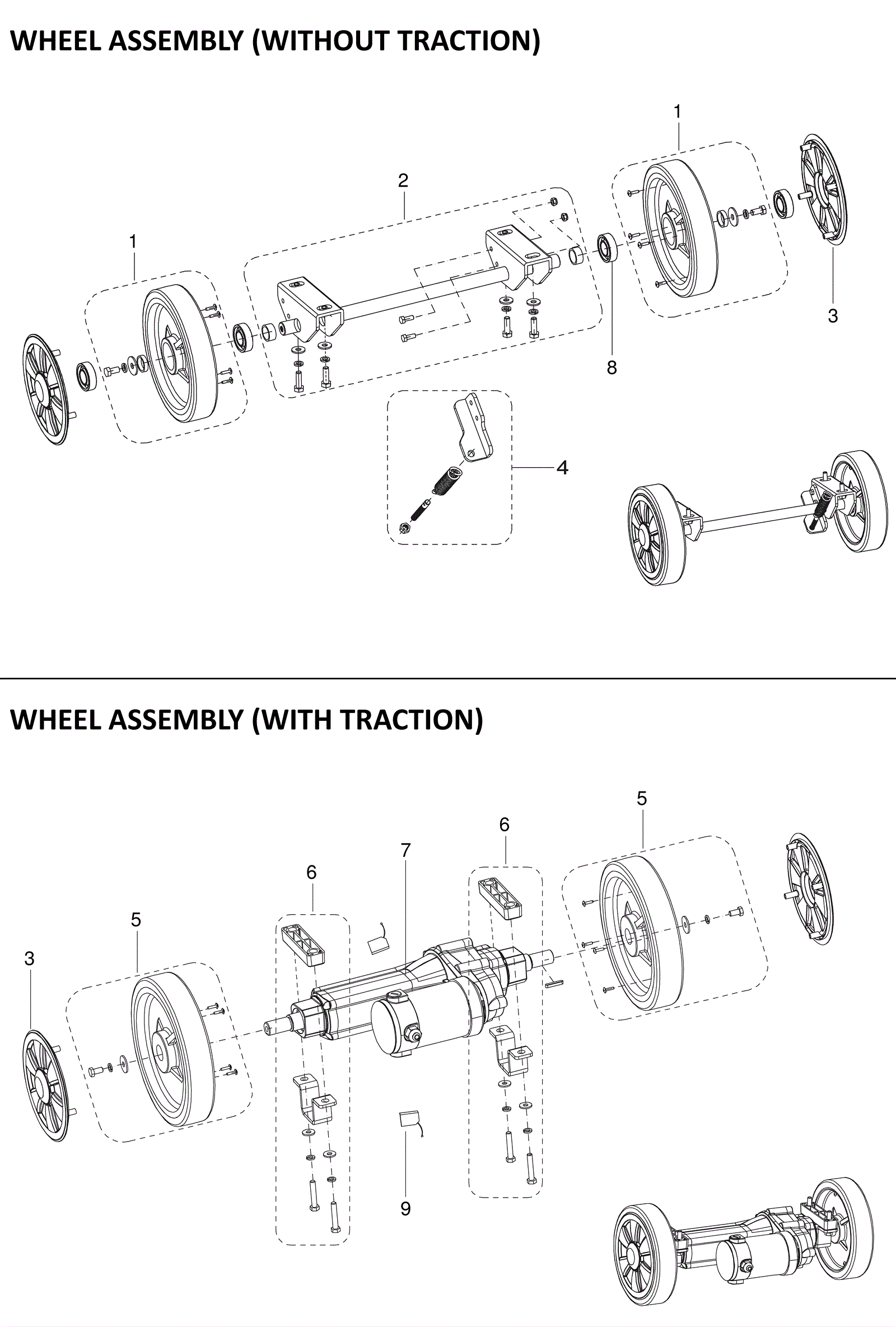 WHEEL ASSEMBLY (WITHOUT TRACTION)

1
2
1
3
8
4

WHEEL ASSEMBLY (WITH TRACTION)

5
6
7
6
5
3
9