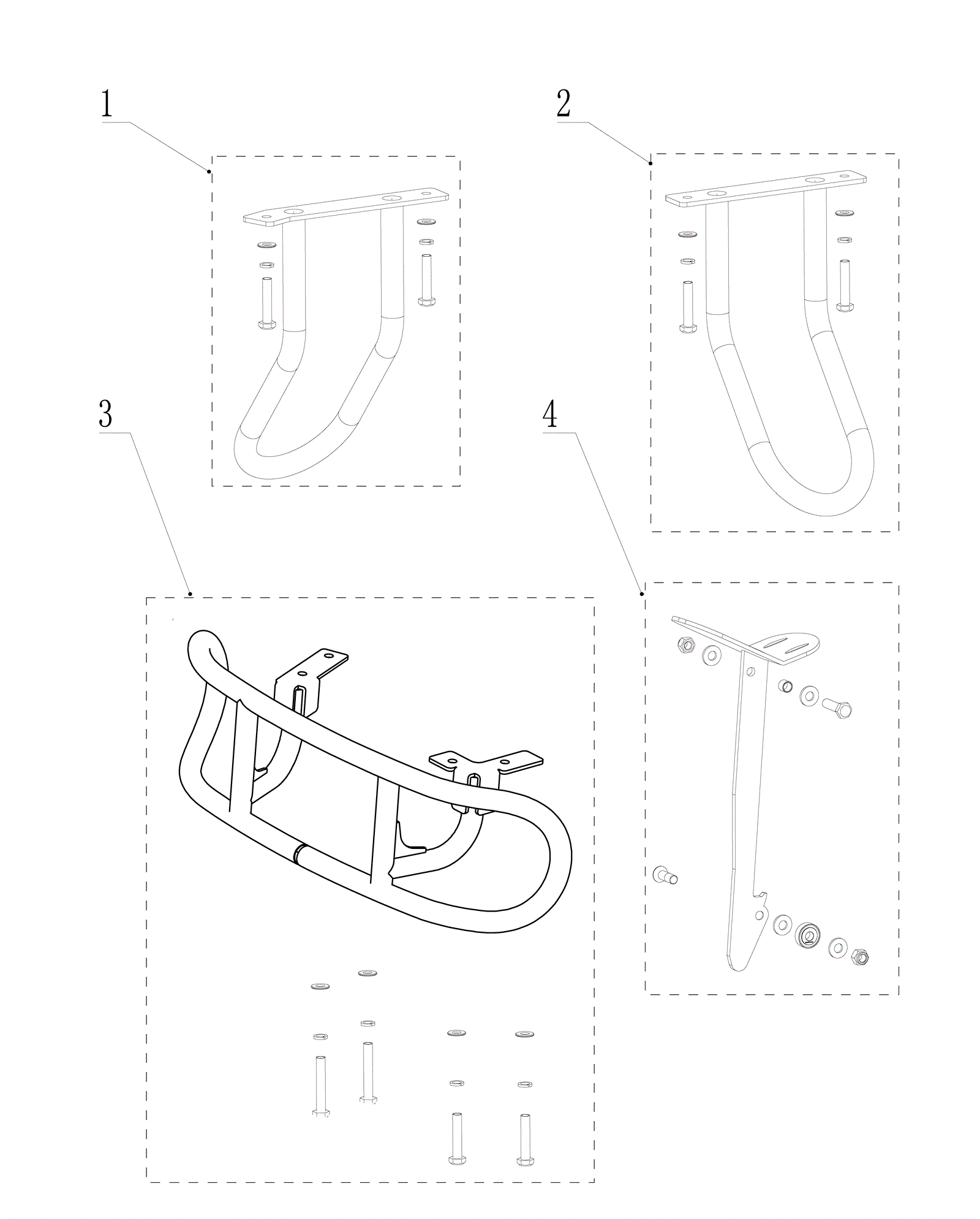 1

2

3

4