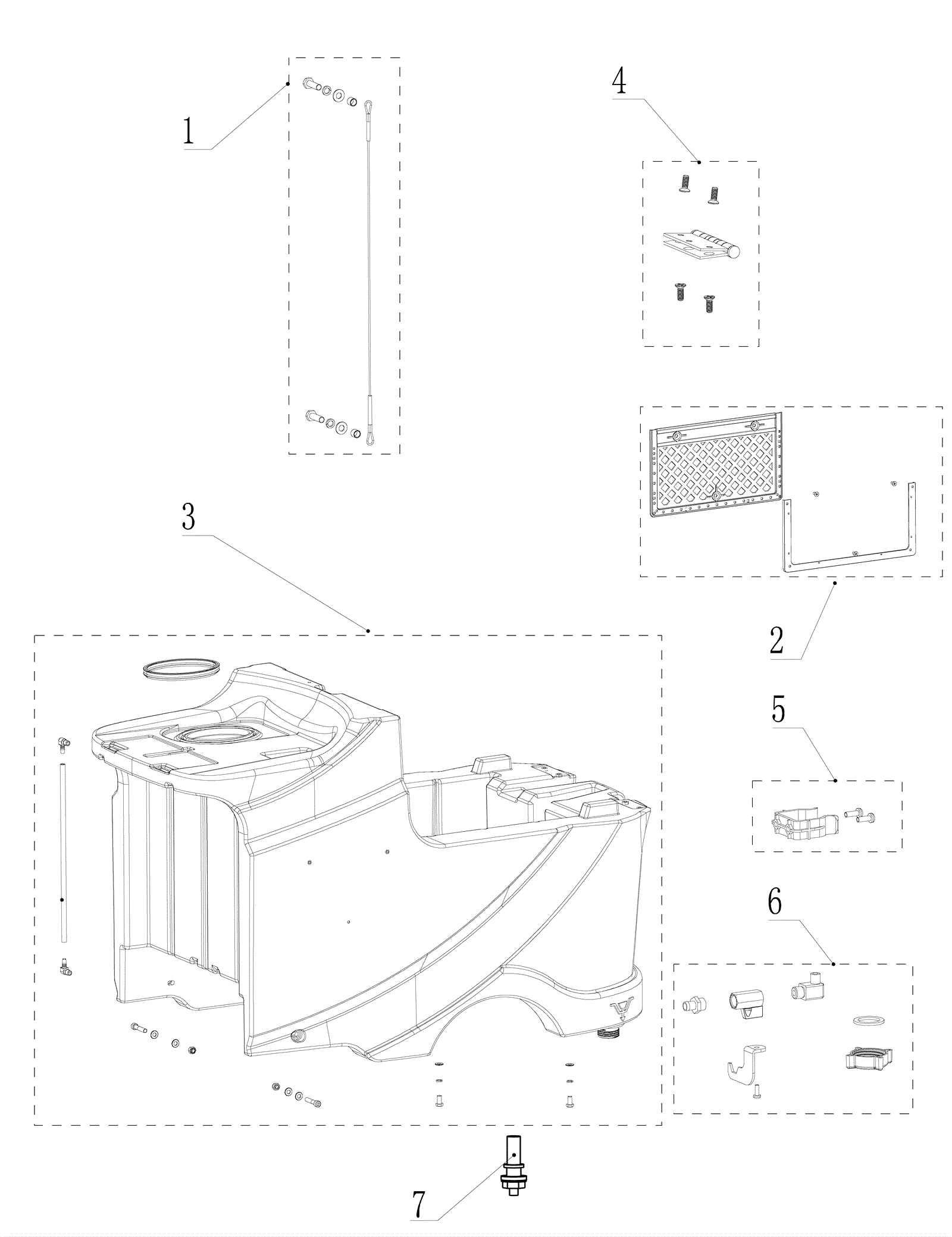 1

4

3

2

5

6

7