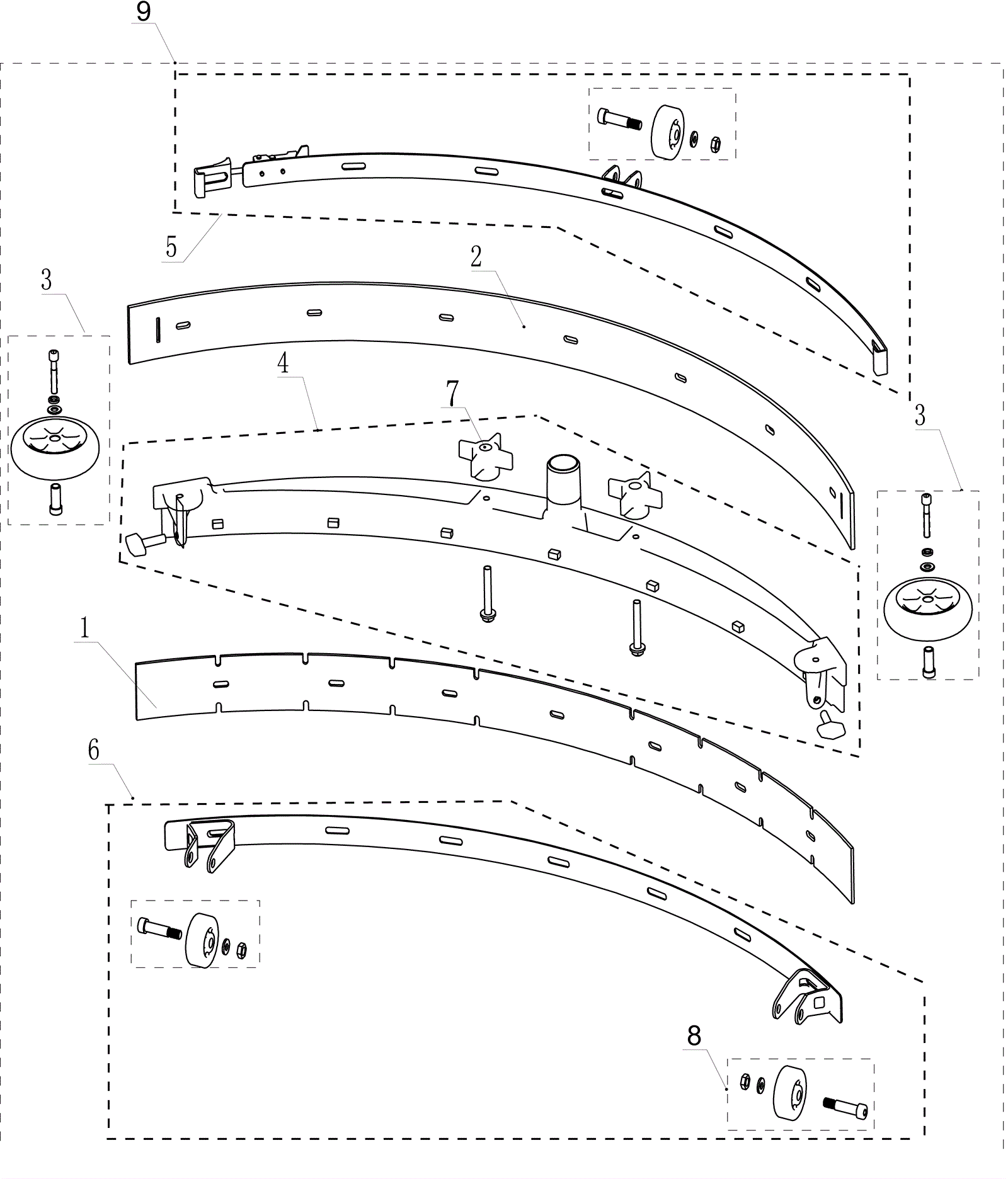 9
5
2
3
4
7
3
1
6
8