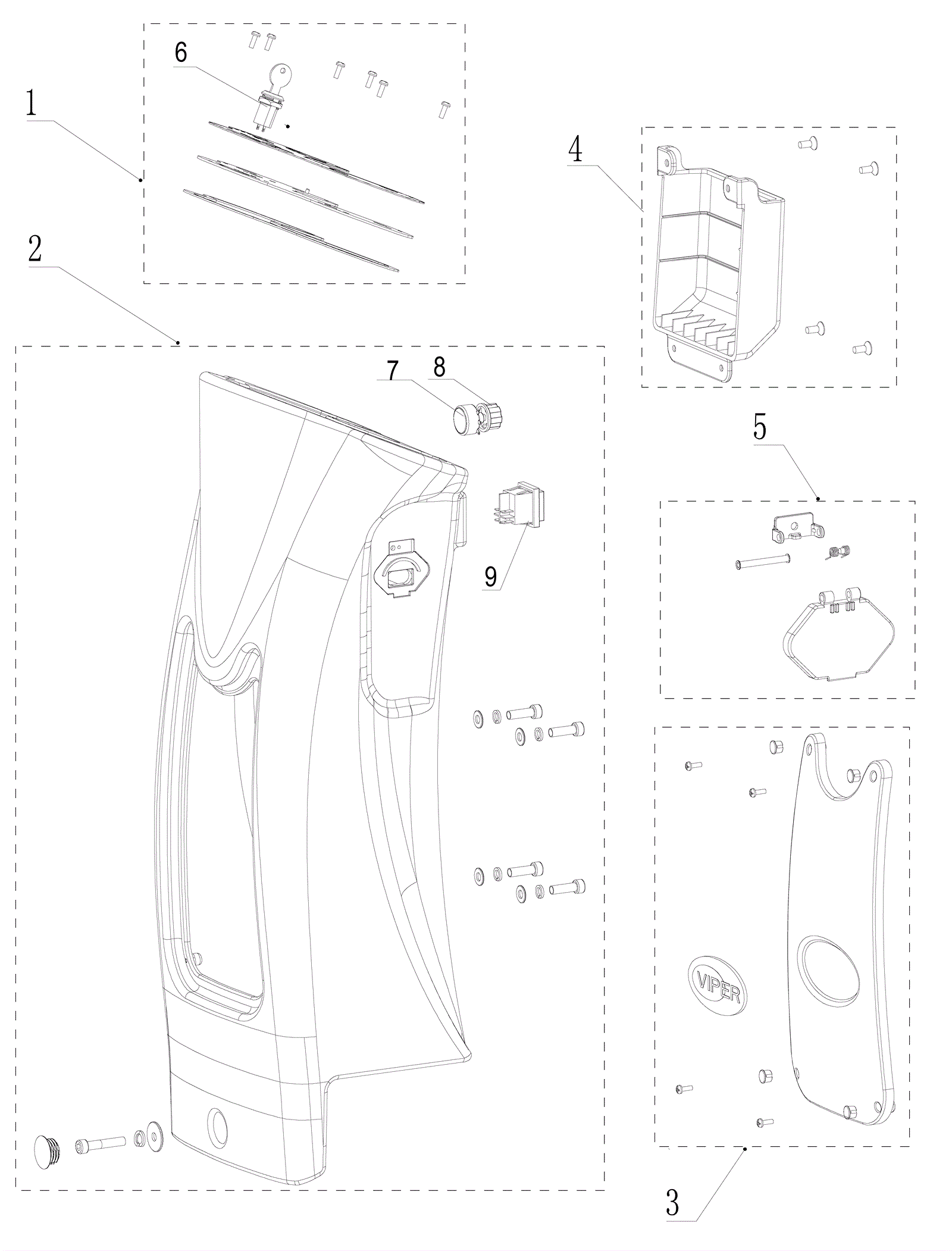 6
1
4
2
7
8
5
9
VIPER
3