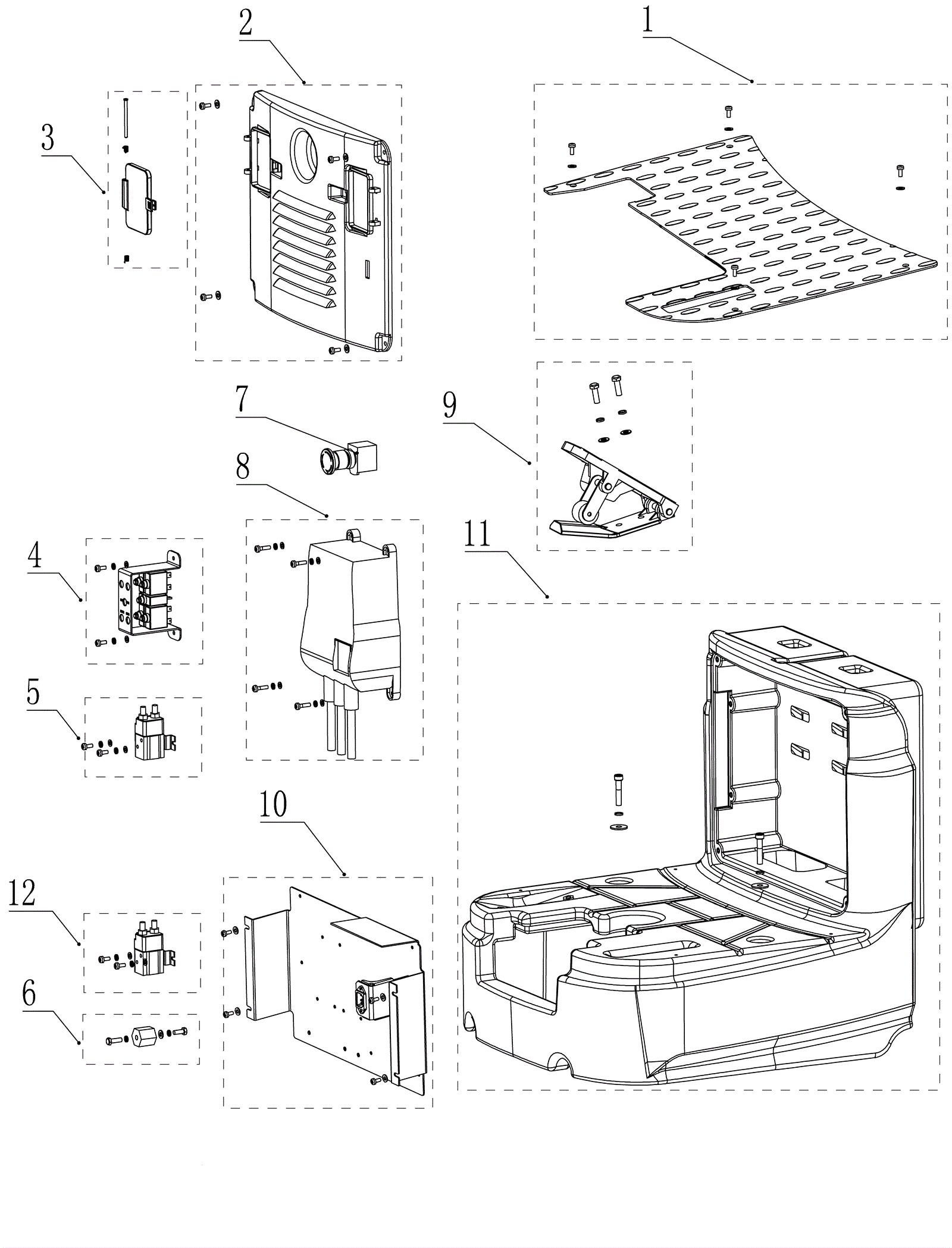 2
1
3
7
9
8
11
4
5
10
12
6