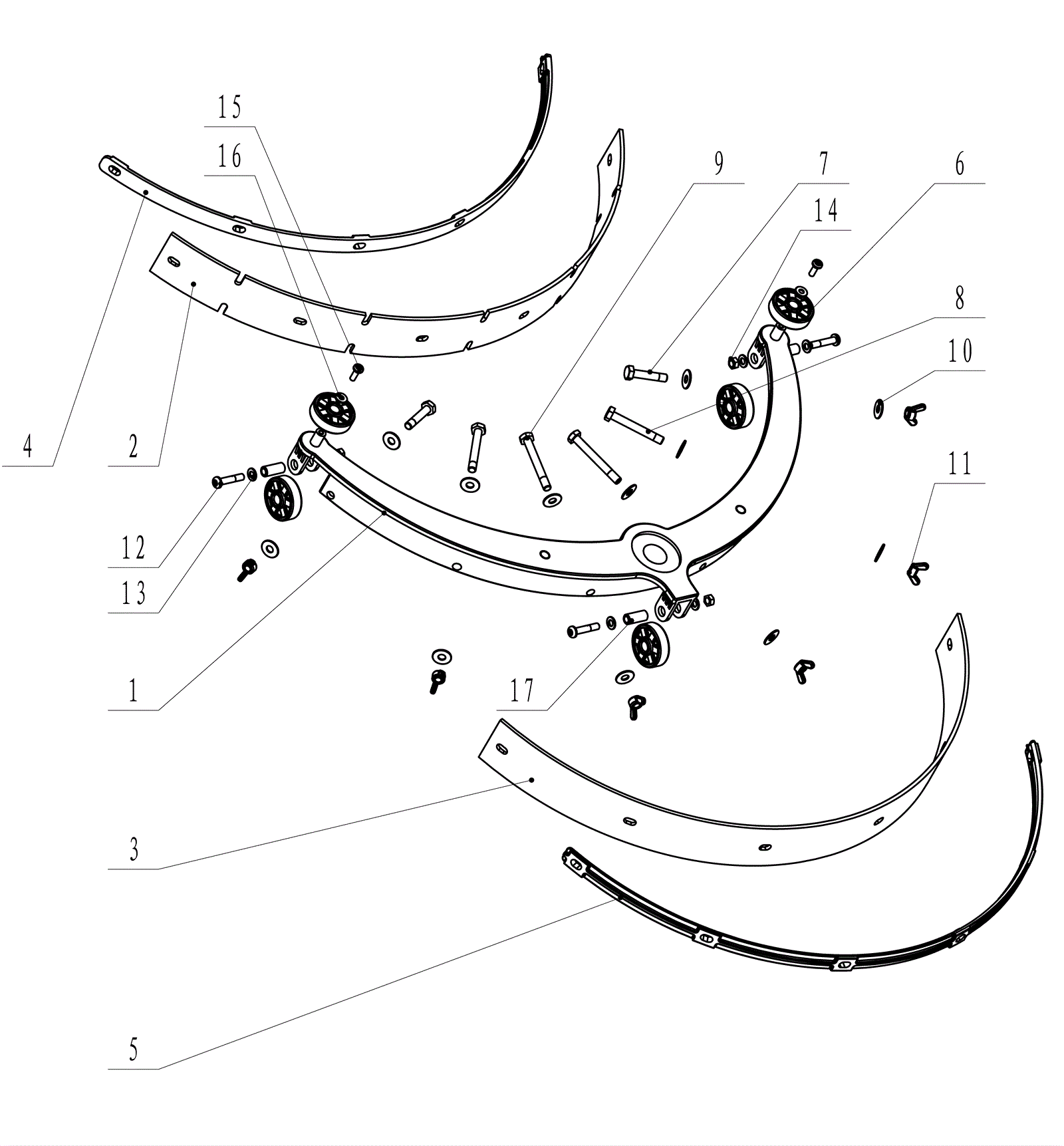 15
16
9
7
6
14
8
10
4
2
11
12
13
1
17
3
5