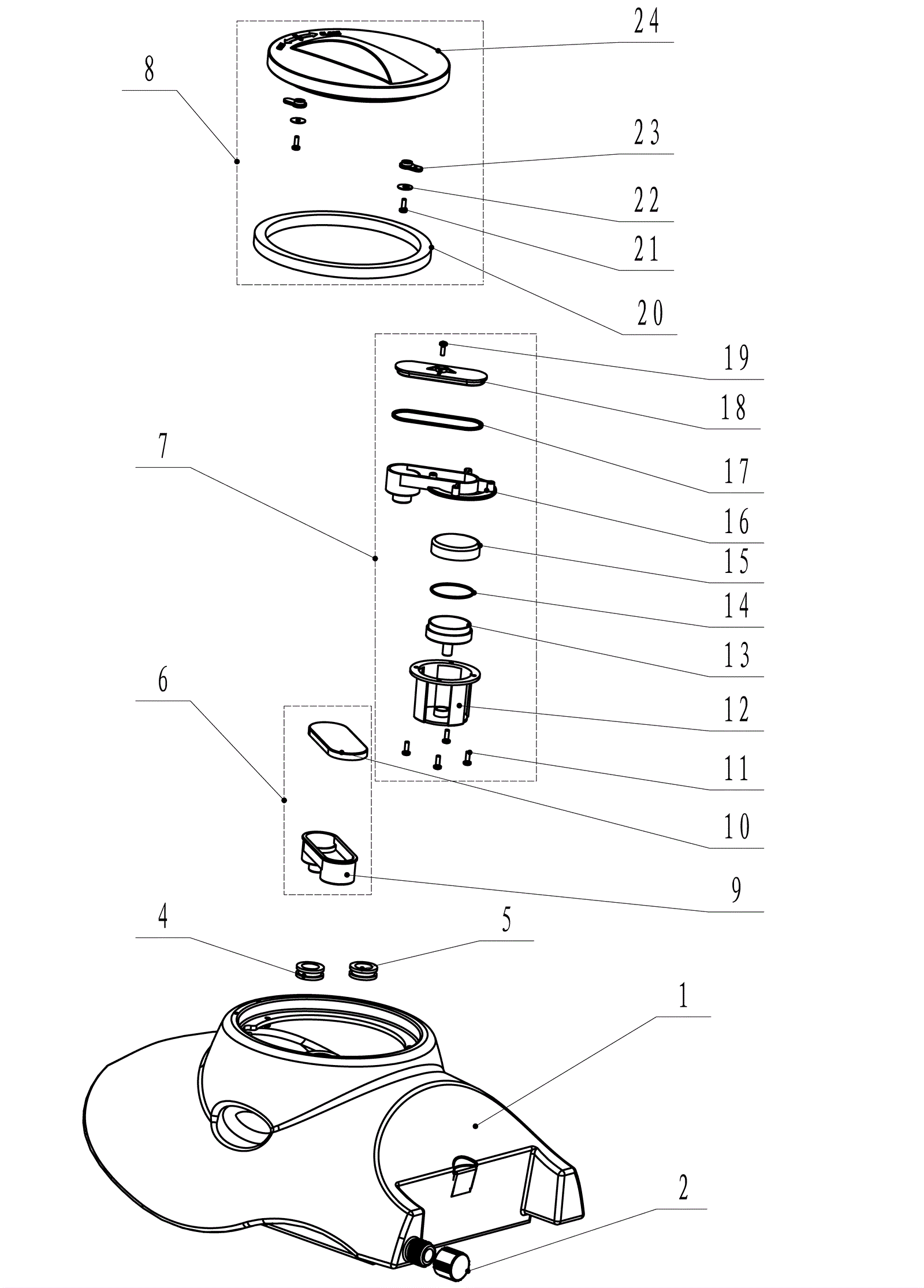 24
8
23
22
21
20
19
18
7
17
16
15
14
13
6
12
11
10
9
4
5
1
2