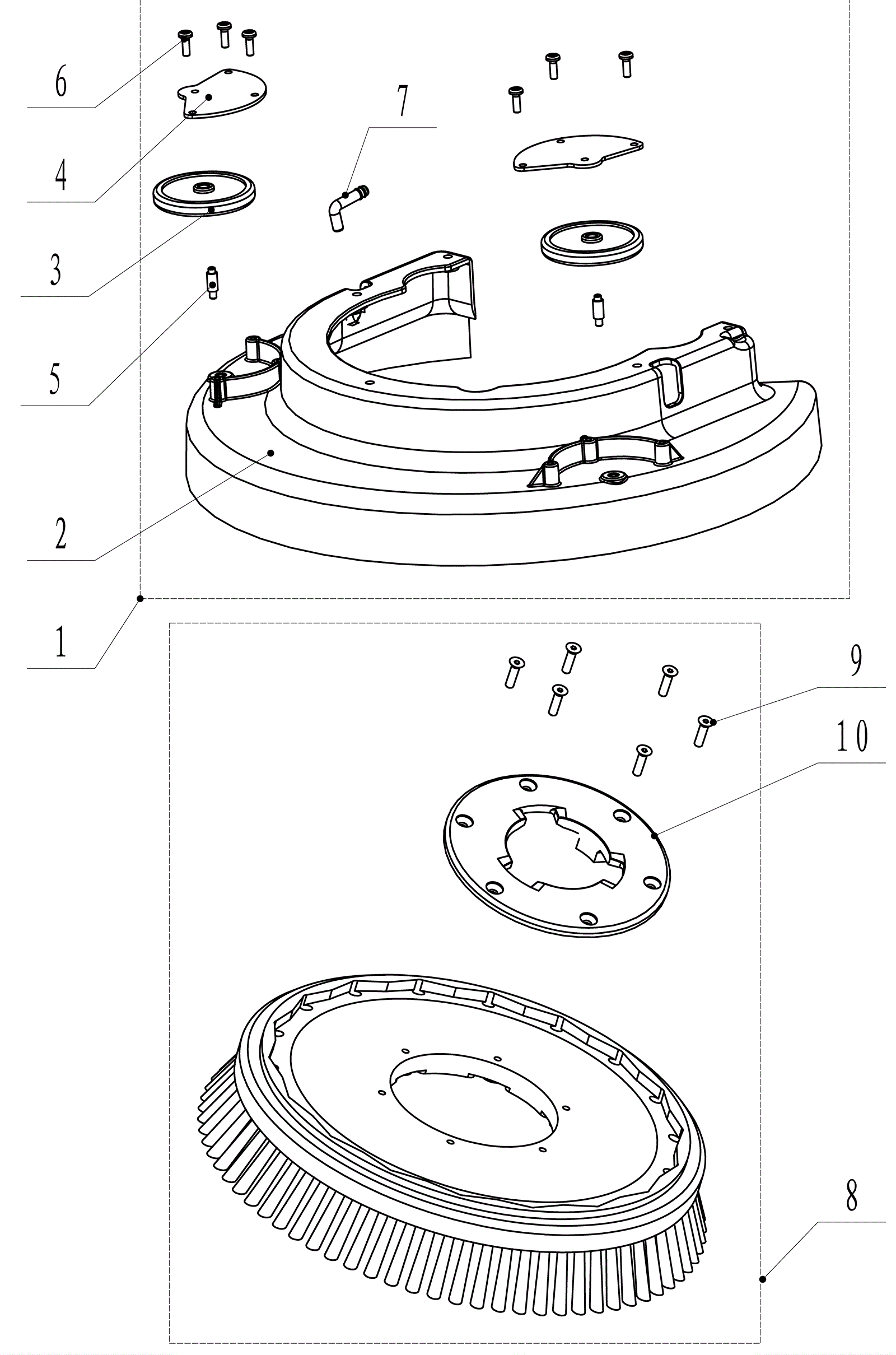 6
7
4
3
5
2
1
9
10
8