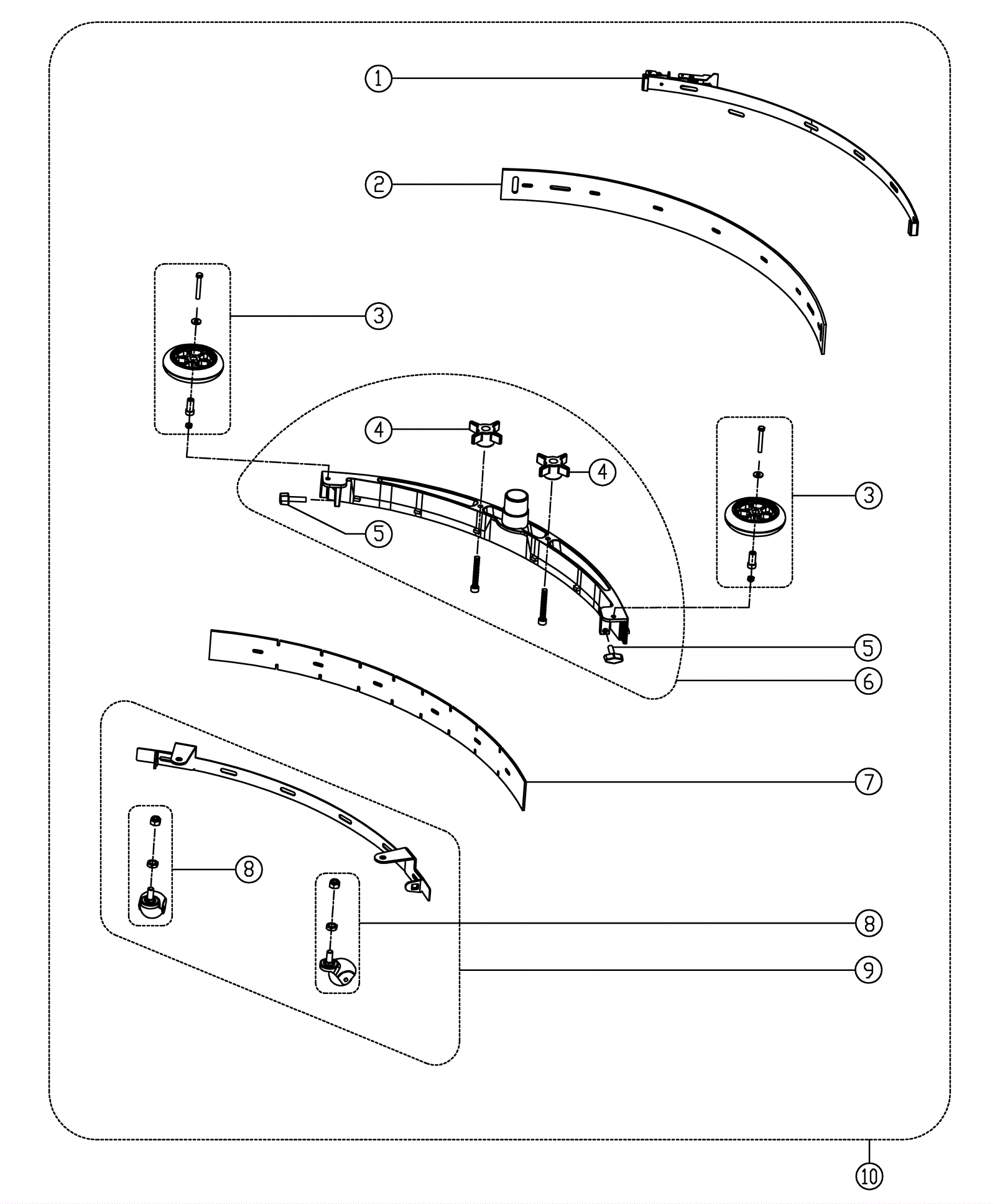 1
2
3
4
4
3
5
5
6
7
8
8
9
10