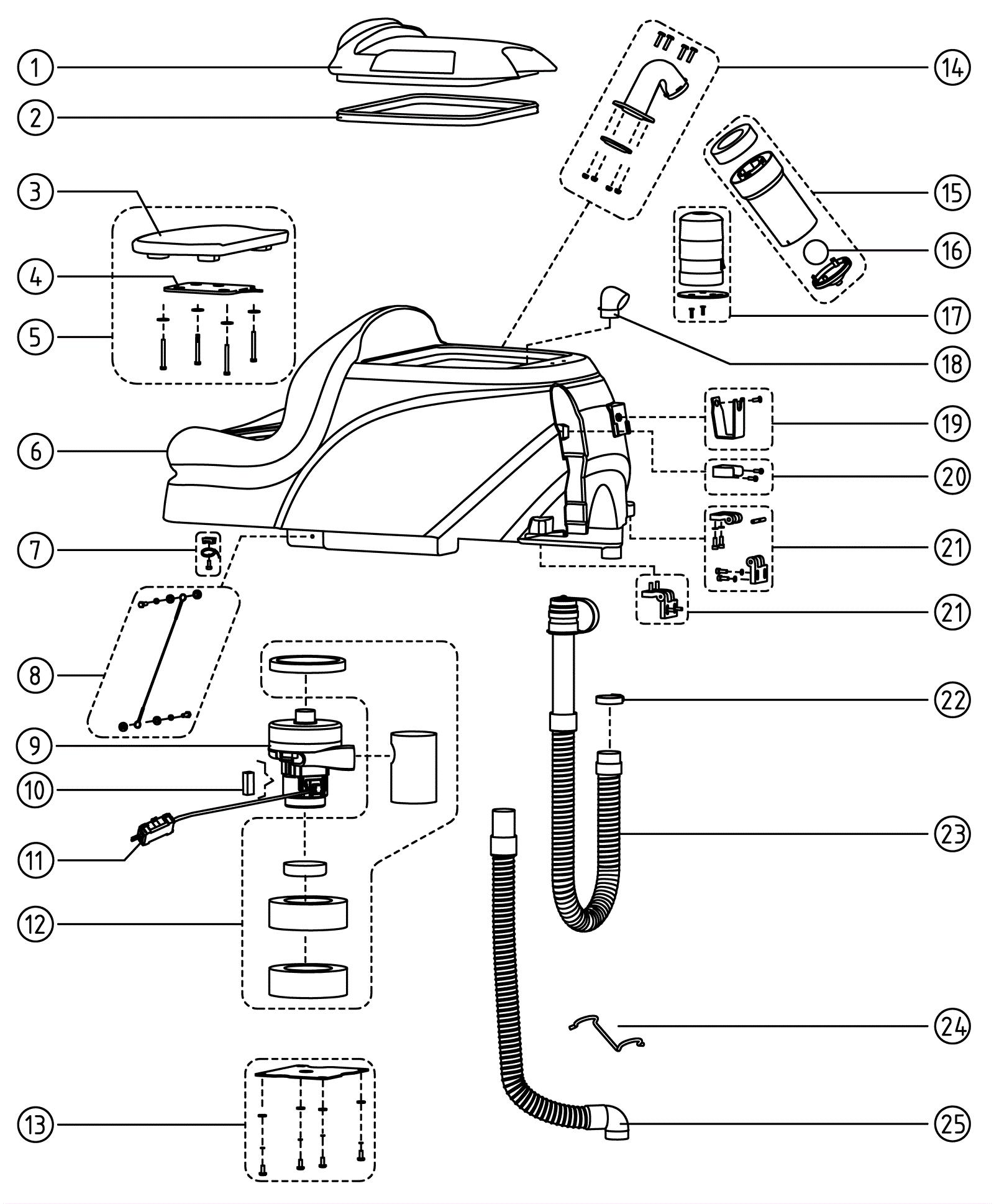 1
2
3
4
5
6
7
8
9
10
11
12
13
14
15
16
17
18
19
20
21
21
22
23
24
25