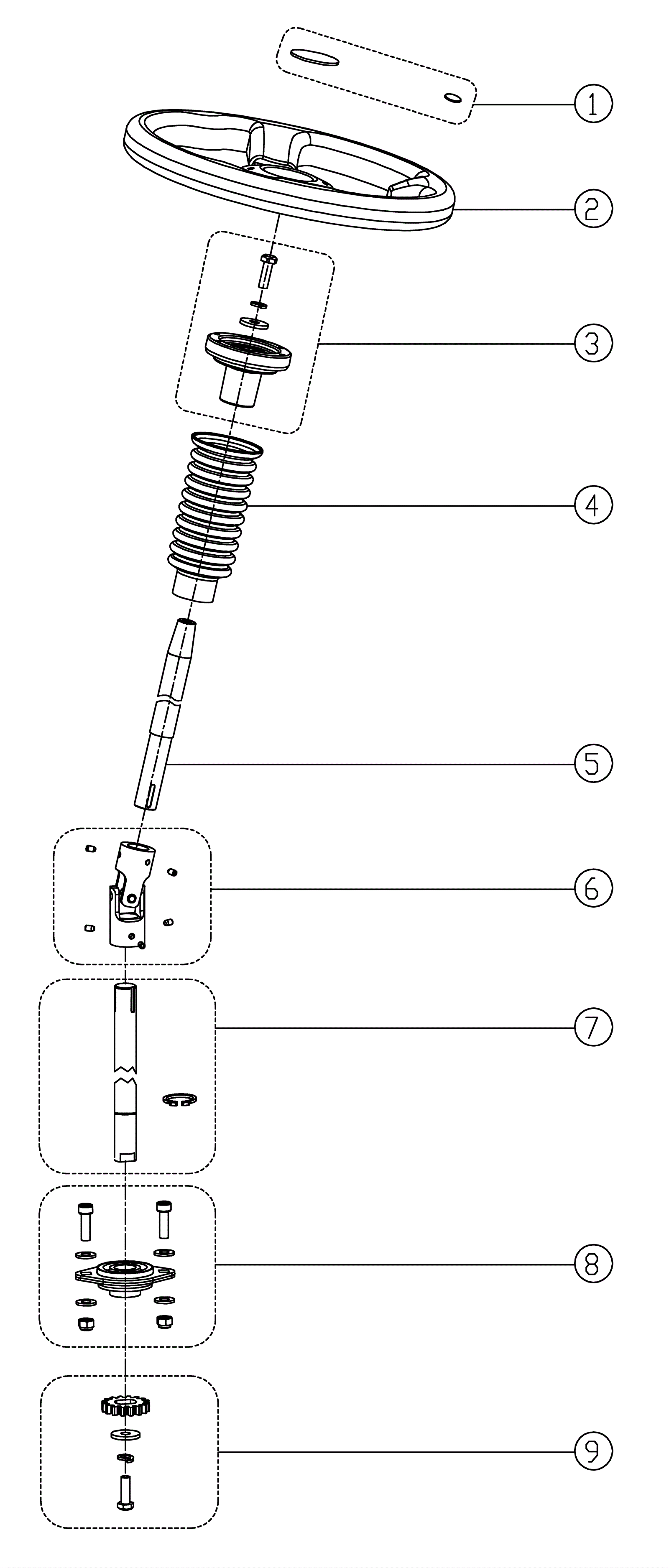 1
2
3
4
5
6
7
8
9