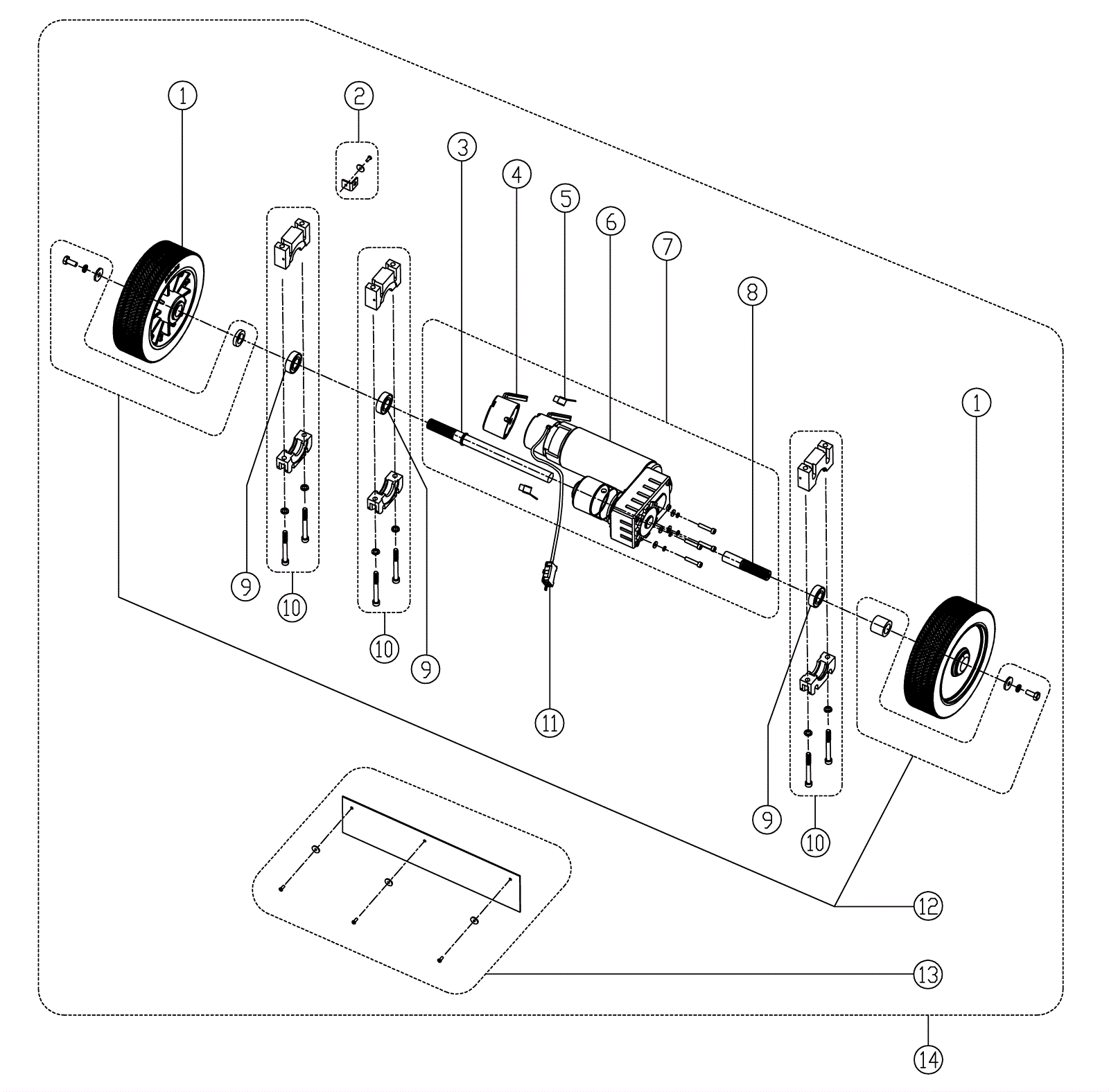 1
2
3
4
5
6
7
8
1
9
10
10
9
11
9
10
12
13
14