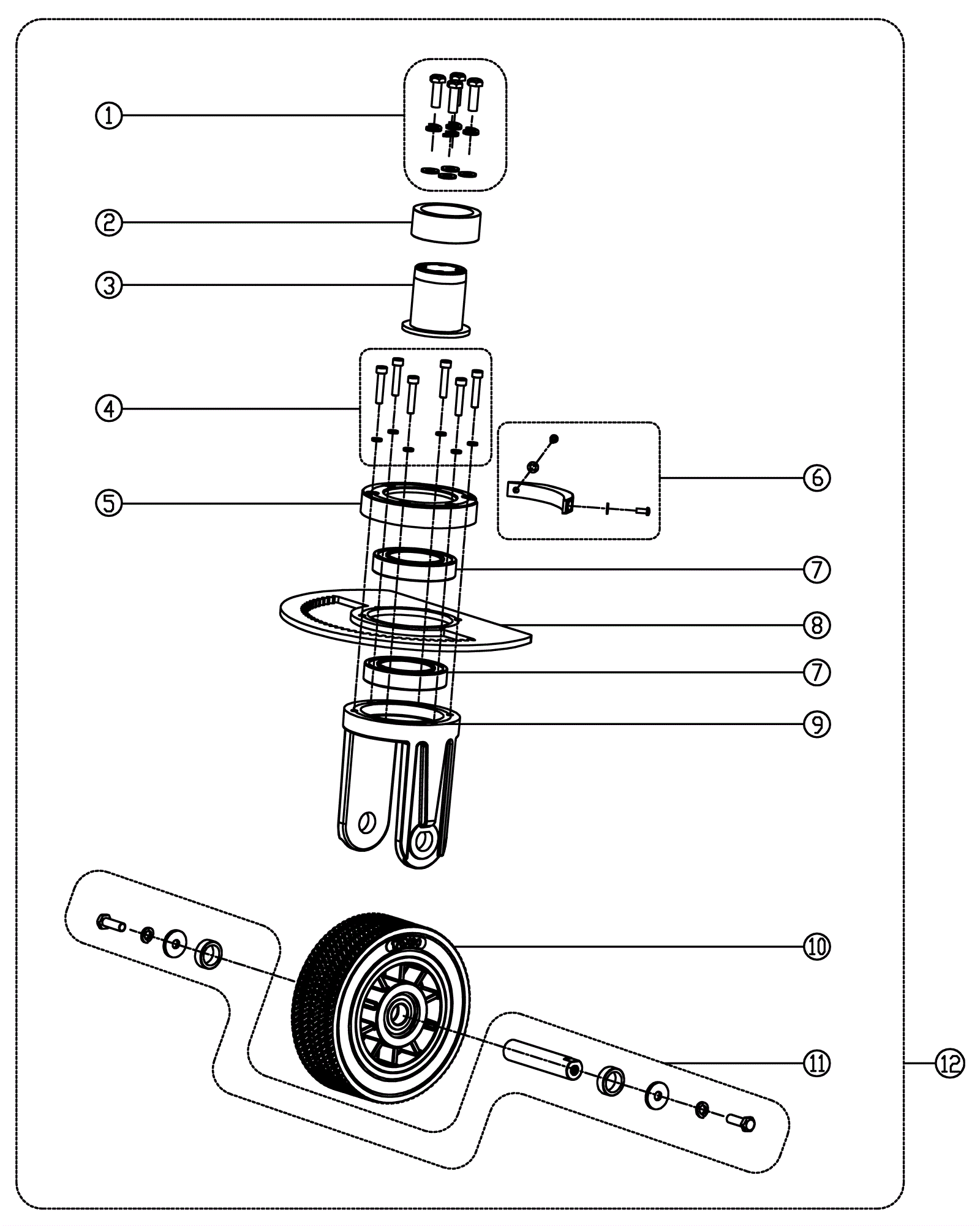 ①
②
③
④
⑤
⑥
⑦
⑧
⑦
⑨
⑩
⑪
⑫