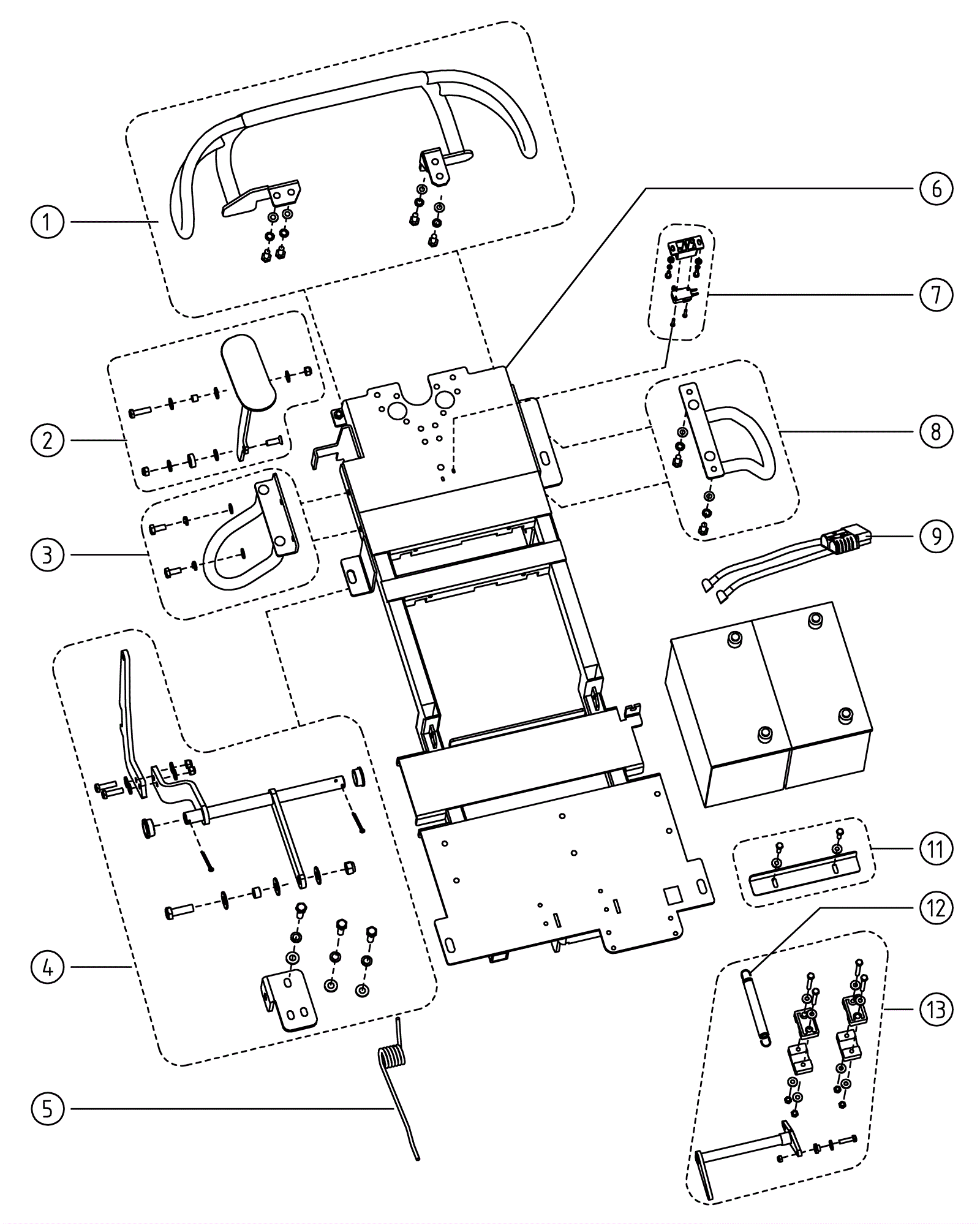 1
2
3
4
5
6
7
8
9
11
12
13