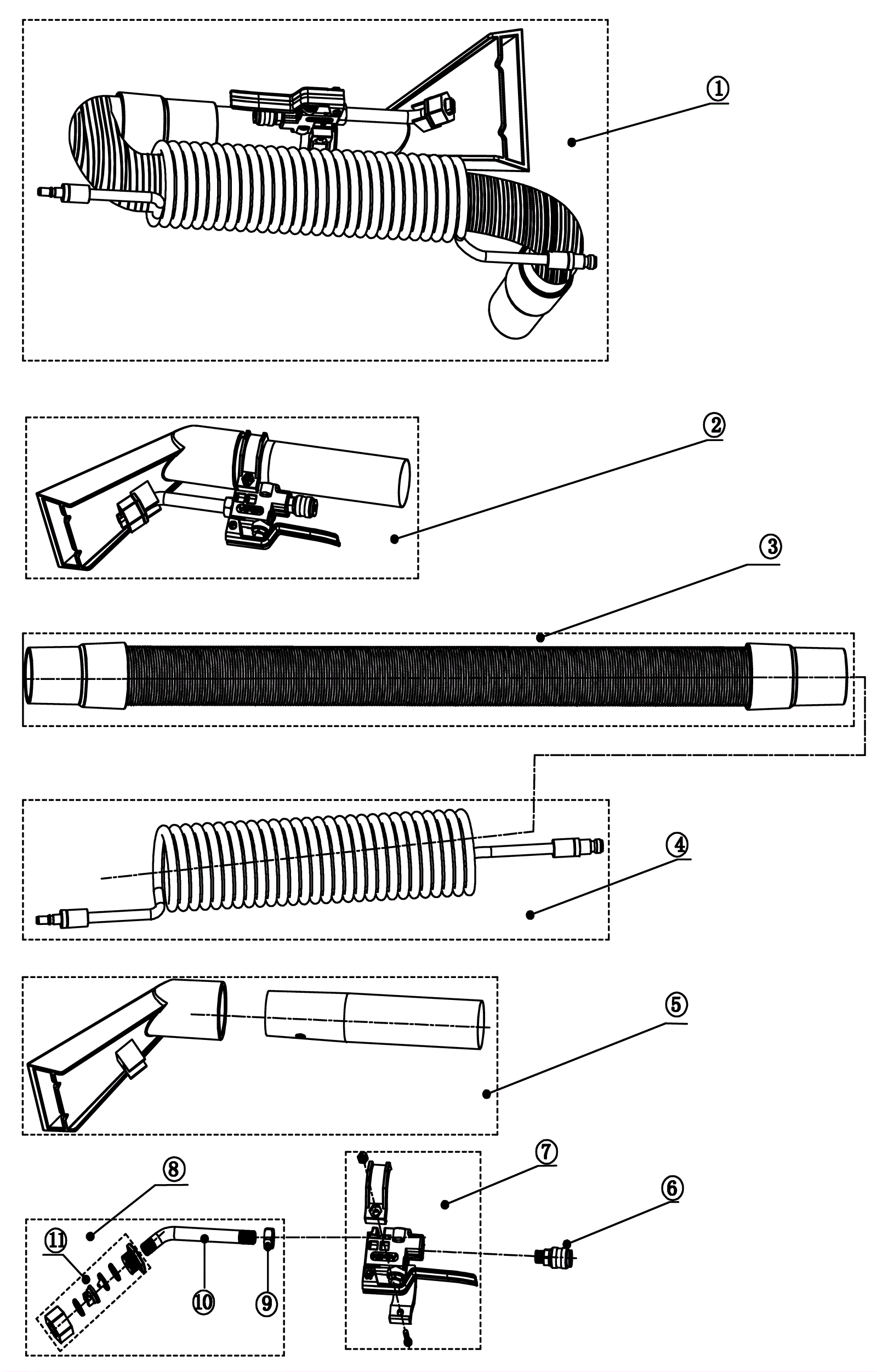 ①

②

③

④

⑤

⑧

⑦

⑥

⑪

⑩

⑨