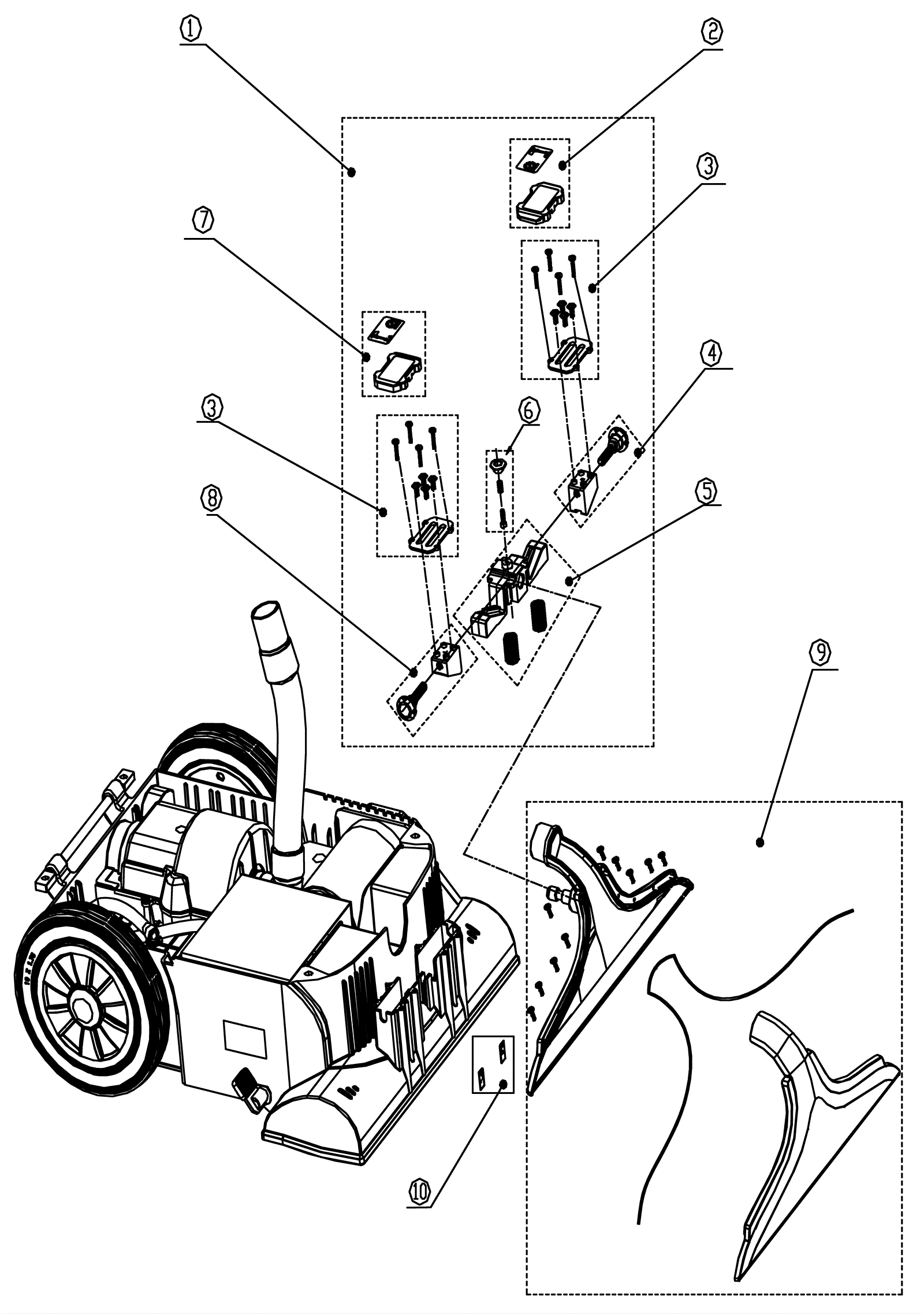 1
2
3
7
4
3
6
5
8
9
10