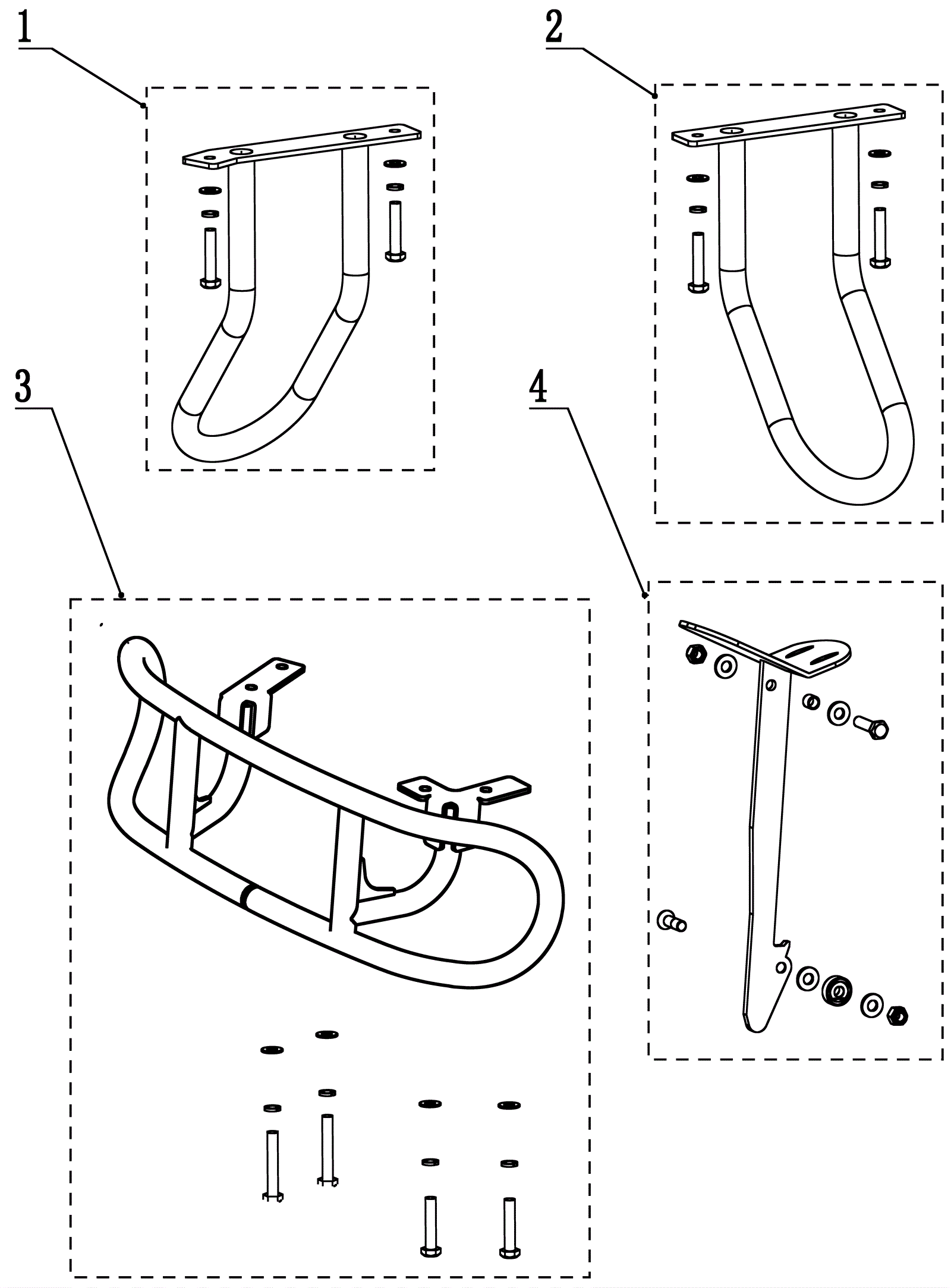 1

2

3

4