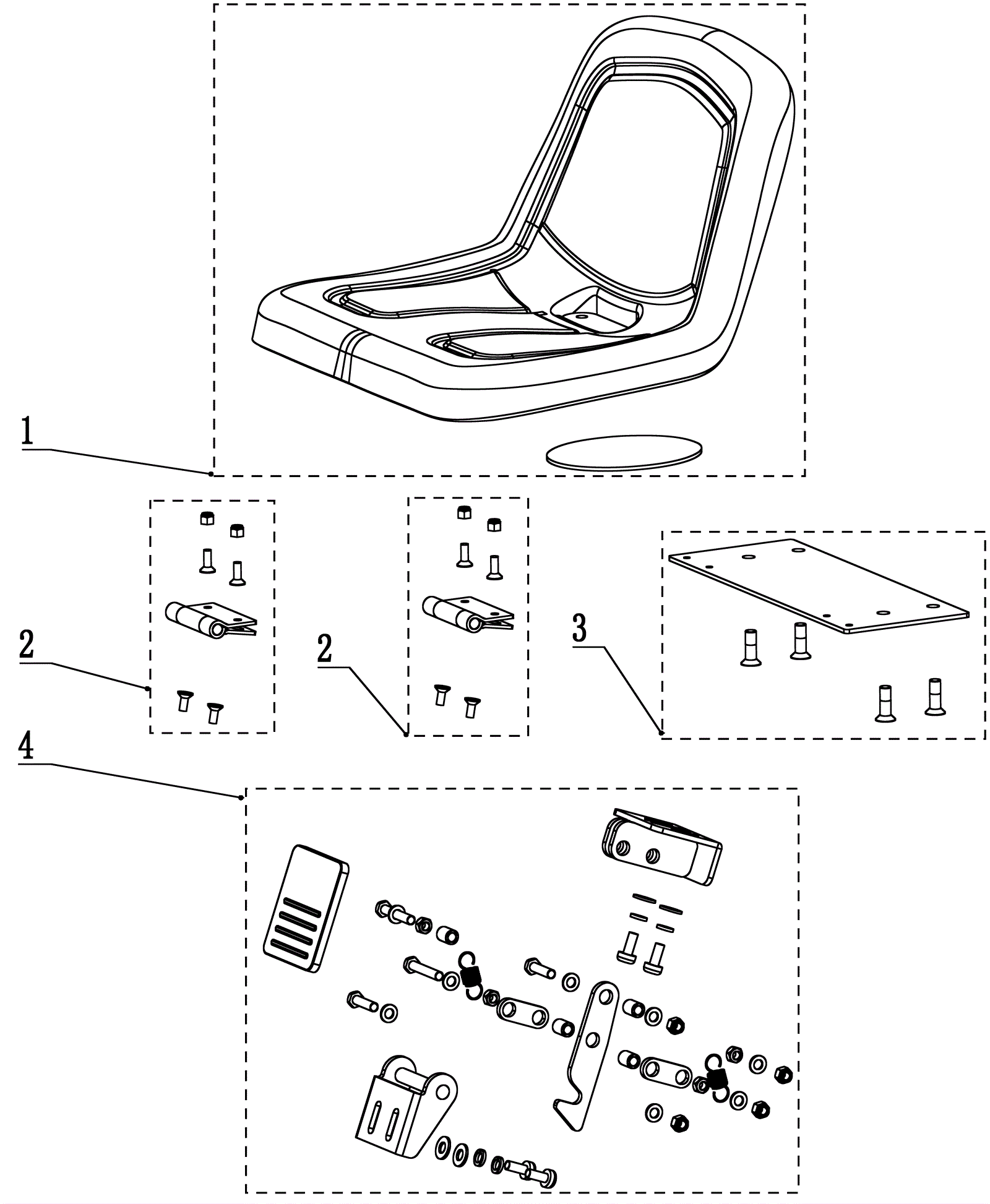 1

2

2

3

4