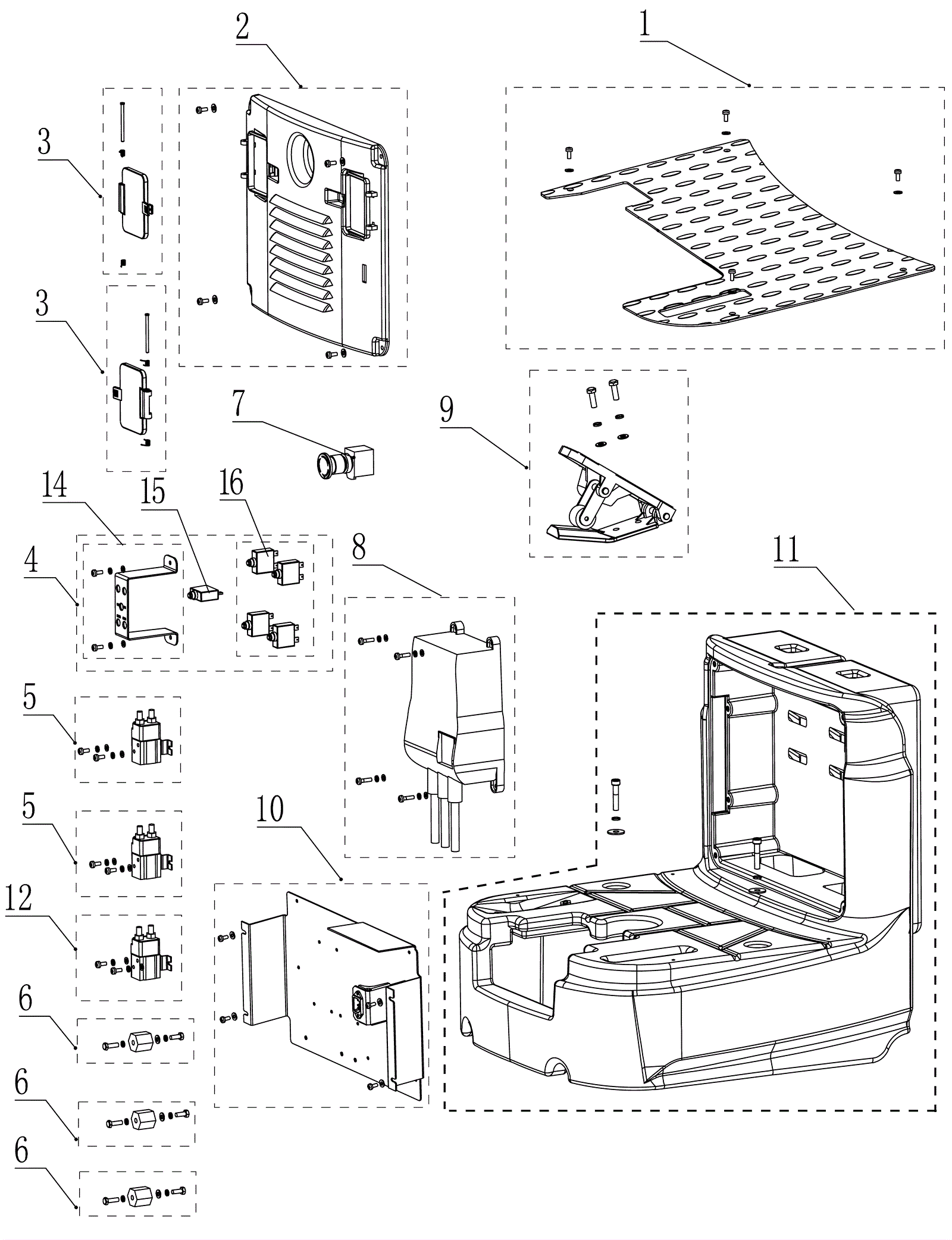 2
1
3
3
7
9
14
15
16
4
8
11
5
5
10
12
6
6
6