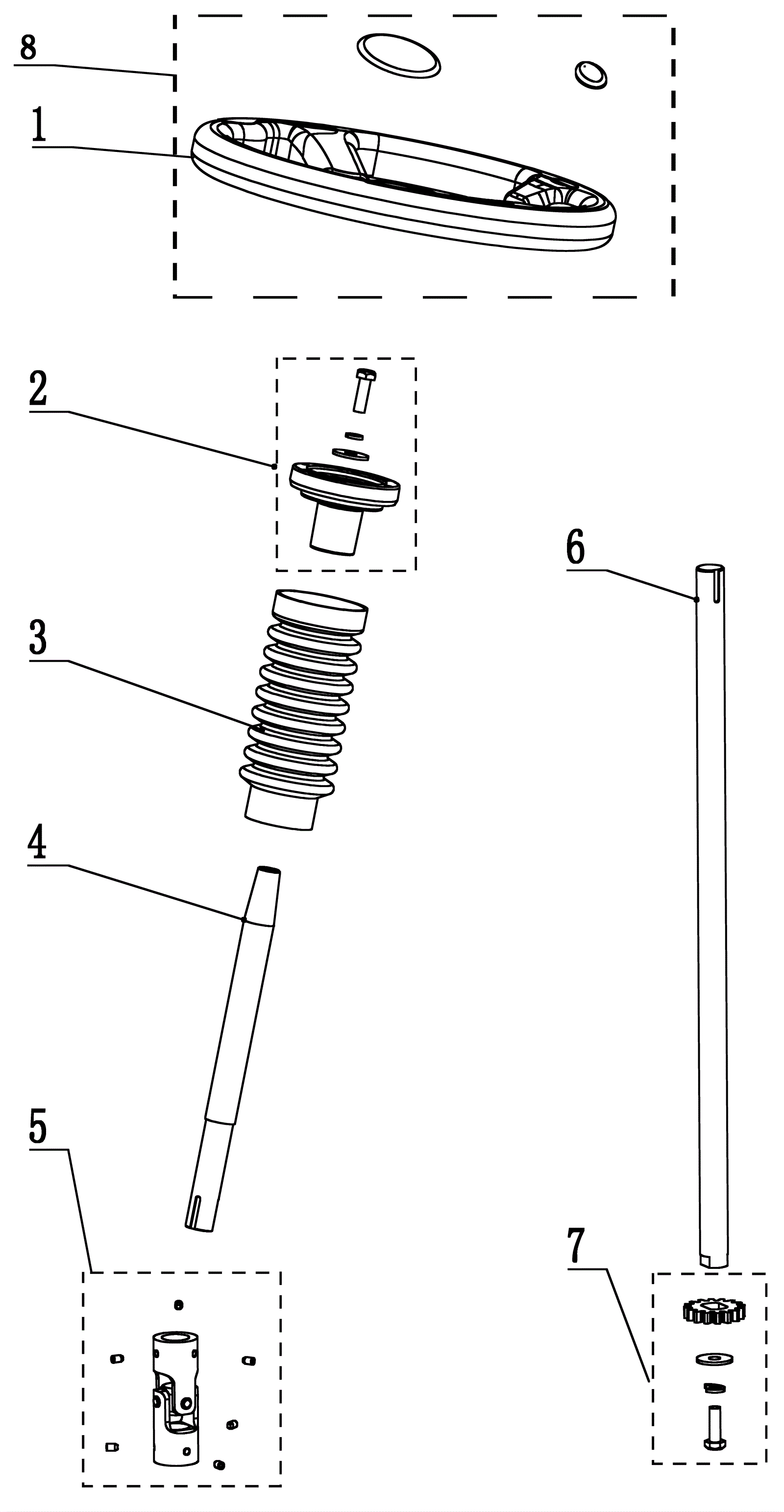 8
1
2
3
4
5
6
7