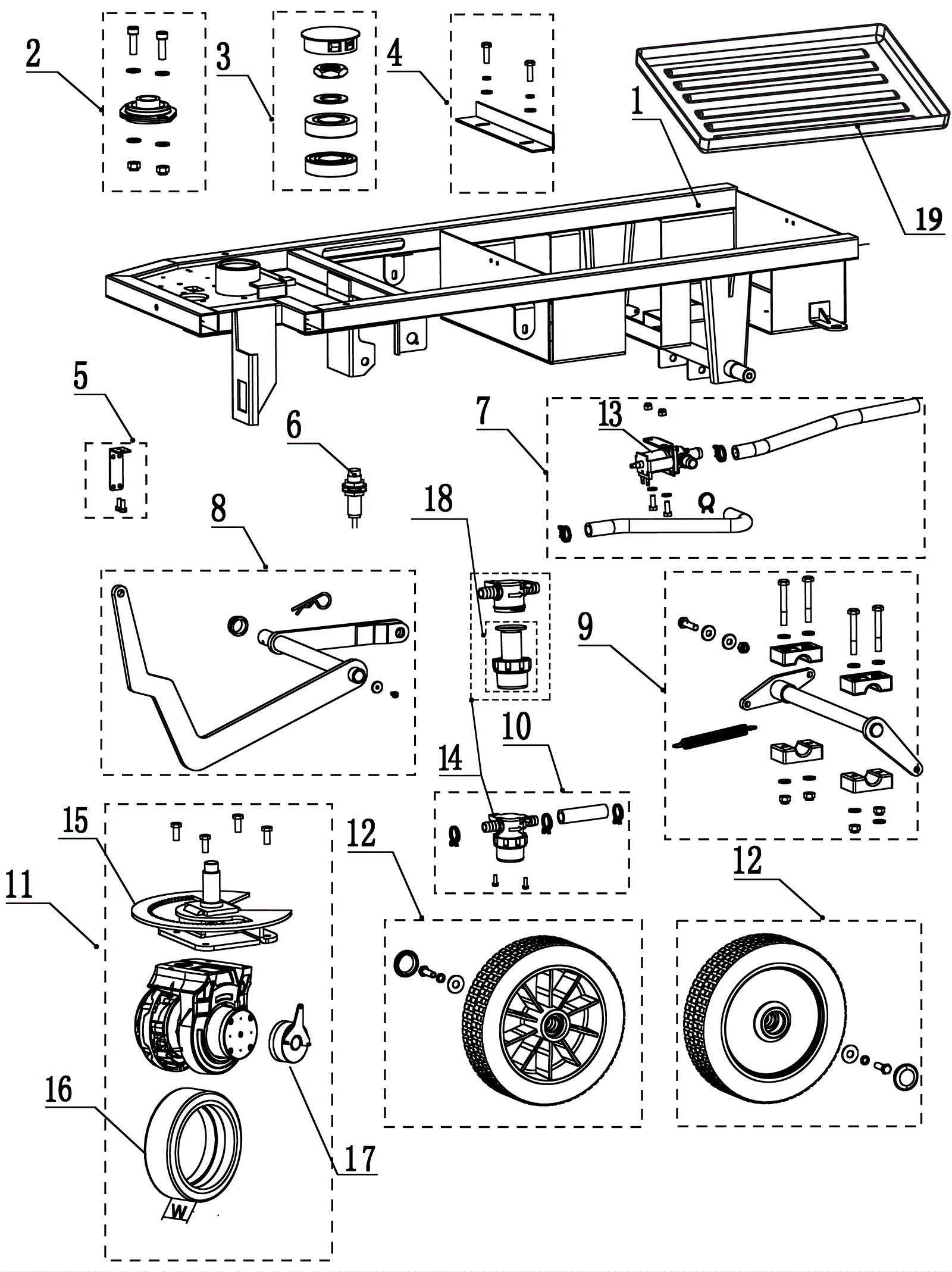 2
3
4
1
19
5
6
7
13
8
18
9
10
14
15
11
12
12
16
17
W