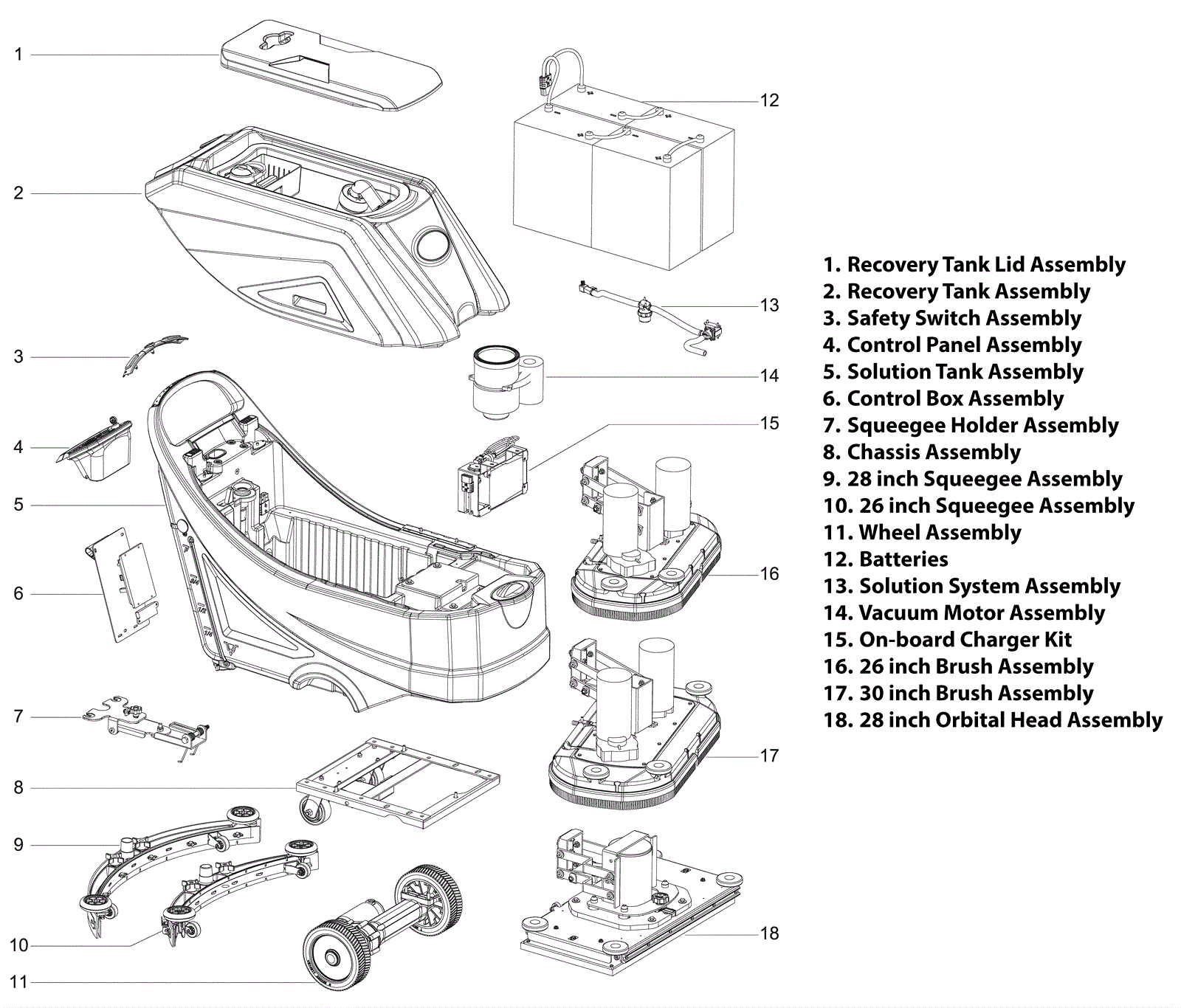 1
2
3
4
5
6
7
8
9
10
11
12
13
14
15
16
17
18

1. Recovery Tank Lid Assembly
2. Recovery Tank Assembly
3. Safety Switch Assembly
4. Control Panel Assembly
5. Solution Tank Assembly
6. Control Box Assembly
7. Squeegee Holder Assembly
8. Chassis Assembly
9. 28 inch Squeegee Assembly
10. 26 inch Squeegee Assembly
11. Wheel Assembly
12. Batteries
13. Solution System Assembly
14. Vacuum Motor Assembly
15. On-board Charger Kit
16. 26 inch Brush Assembly
17. 30 inch Brush Assembly
18. 28 inch Orbital Head Assembly