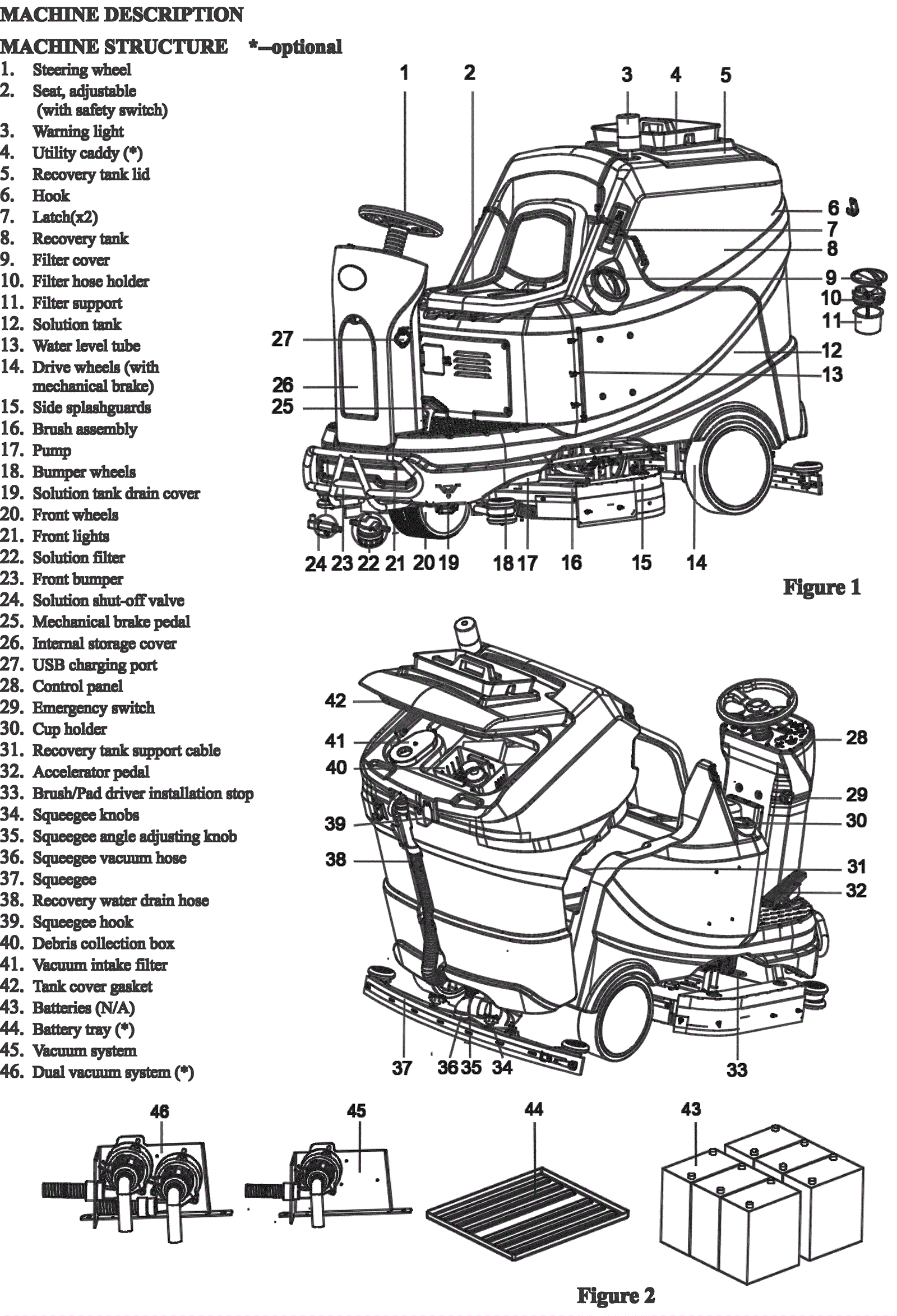 MACHINE DESCRIPTION

MACHINE STRUCTURE *–optional

1. Steering wheel
2. Seat, adjustable (with safety switch)
3. Warning light
4. Utility caddy (*)
5. Recovery tank lid
6. Hook
7. Latch(x2)
8. Recovery tank
9. Filter cover
10. Filter hose holder
11. Filter support
12. Solution tank
13. Water level tube
14. Drive wheels (with mechanical brake)
15. Side splashguards
16. Brush assembly
17. Pump
18. Bumper wheels
19. Solution tank drain cover
20. Front wheels
21. Front lights
22. Solution filter
23. Front bumper
24. Solution shut-off valve
25. Mechanical brake pedal
26. Internal storage cover
27. USB charging port
28. Control panel
29. Emergency switch
30. Cup holder
31. Recovery tank support cable
32. Accelerator pedal
33. Brush/Pad driver installation stop
34. Squeegee knobs
35. Squeegee angle adjusting knob
36. Squeegee vacuum hose
37. Squeegee
38. Recovery water drain hose
39. Squeegee hook
40. Debris collection box
41. Vacuum intake filter
42. Tank cover gasket
43. Batteries (N/A)
44. Battery tray (*)
45. Vacuum system
46. Dual vacuum system (*)

1 2 3 4 5 6 7 8 9 10 11 12 13 27 26 25 24 23 22 21 20 19 18 17 16 15 14

Figure 1

42 41 40 39 38 28 29 30 31 32 37 36 35 34 33

46 45 44 43

Figure 2