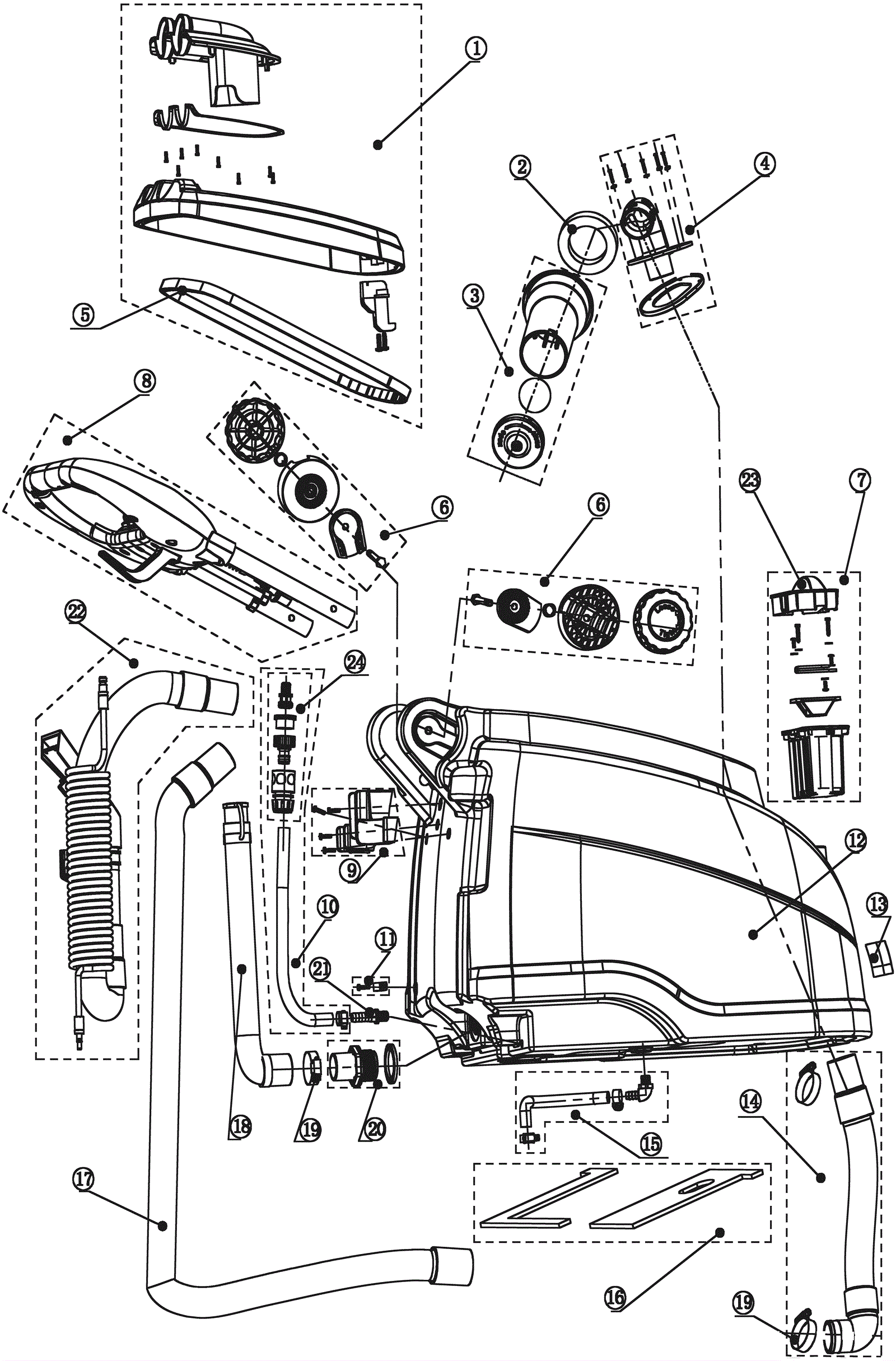 1
2
4
3
5
8
6
6
23
7
22
24
9
12
13
10
11
21
18
19
20
15
14
17
16
19