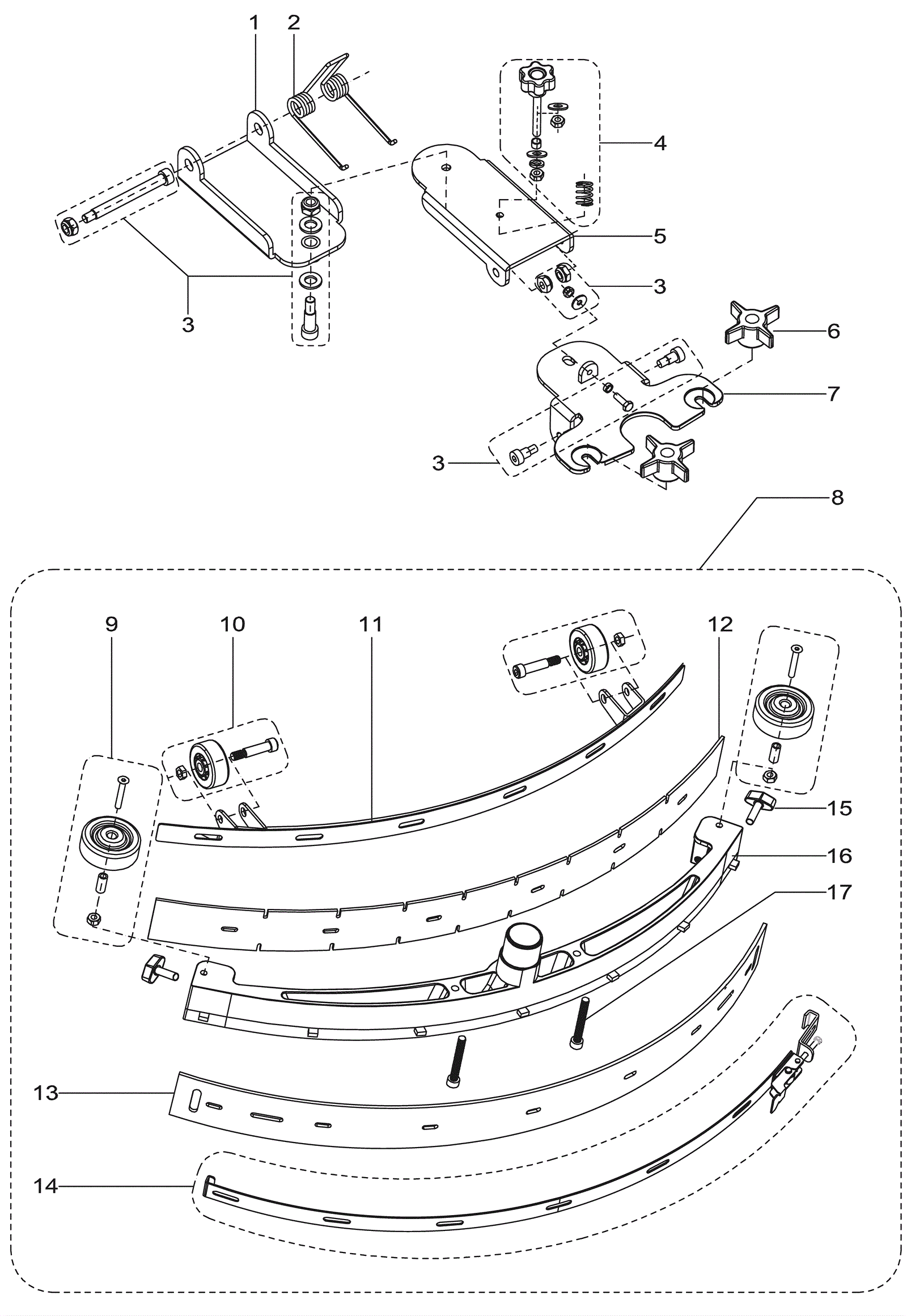 1
2
4
5
3
3
6
7
3
8
9
10
11
12
15
16
17
13
14