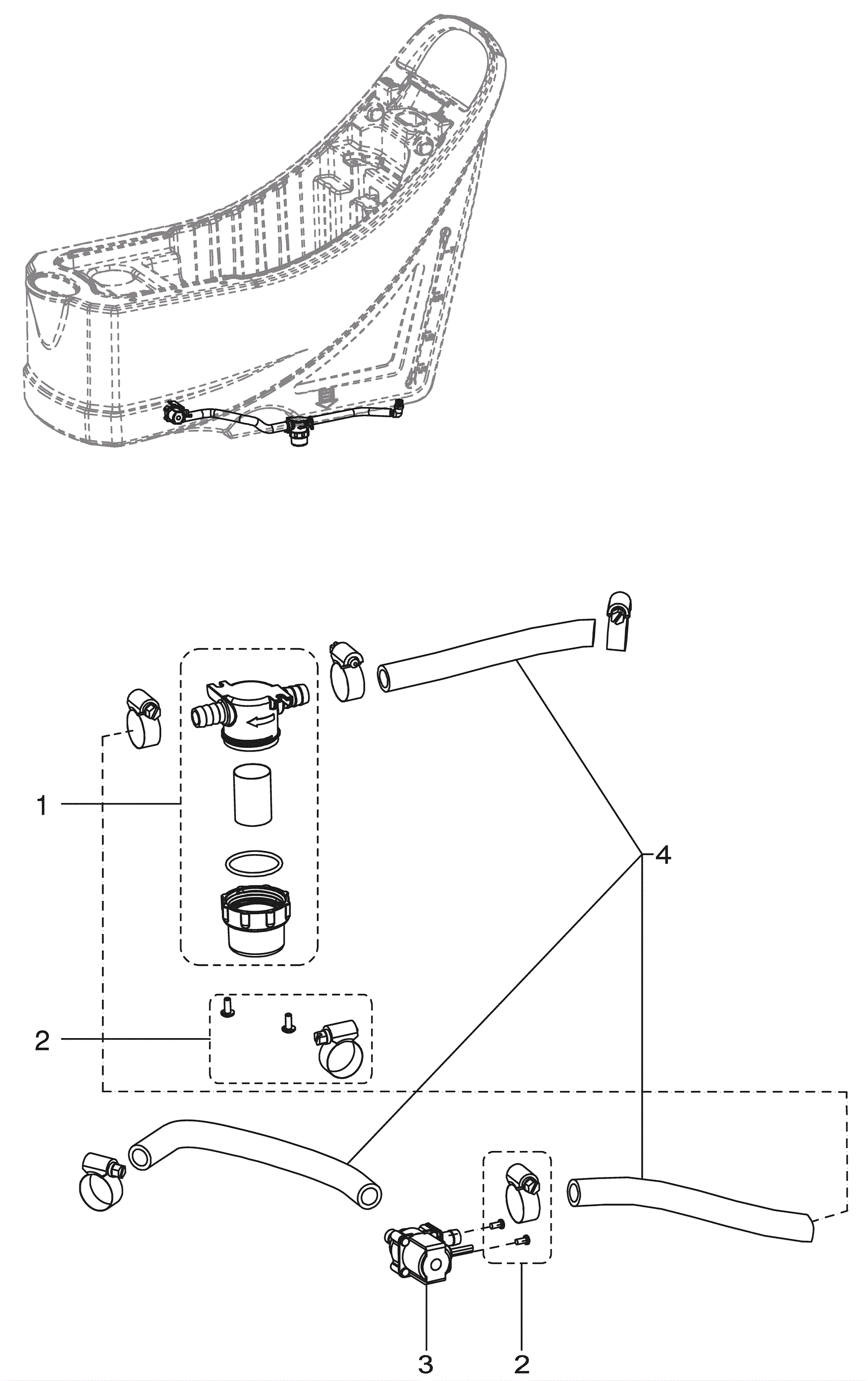 1

4

2

3

2