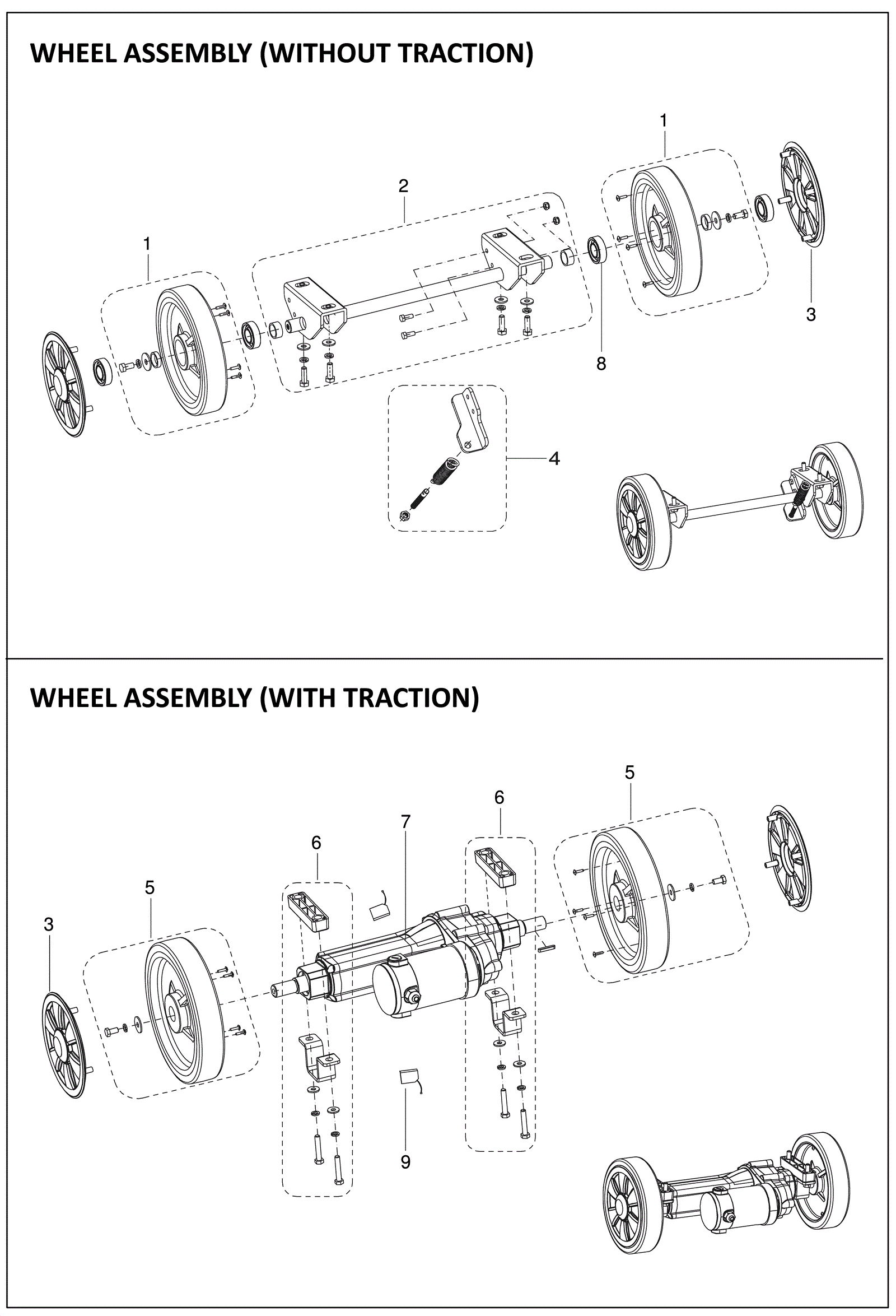 WHEEL ASSEMBLY (WITHOUT TRACTION)

1
2
1
3
8
4

WHEEL ASSEMBLY (WITH TRACTION)

5
6
7
6
5
3
9